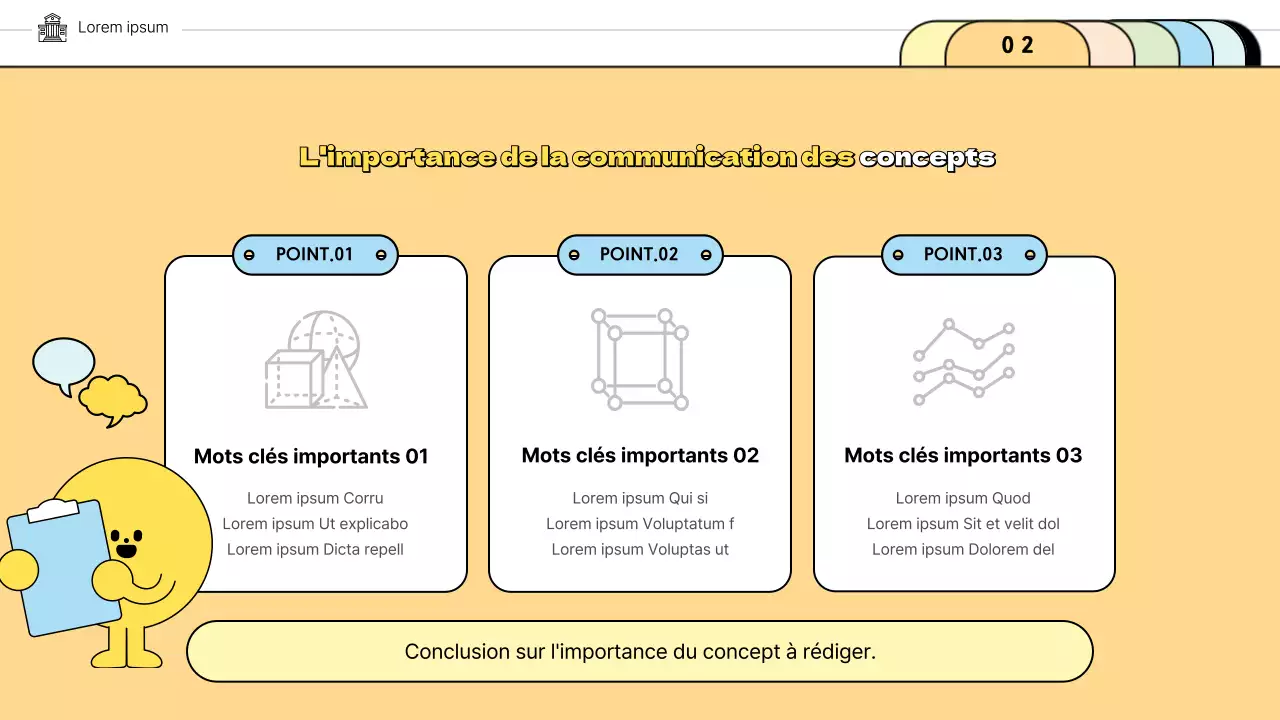 Lorem ipsum

0 2

L'importance de la communication des concepts

POINT.01

Mots clés importants 01

Lorem ipsum Corru
Lorem ipsum Ut explicabo
Lorem ipsum Dicta repell

POINT.02

Mots clés importants 02

Lorem ipsum Qui si
Lorem ipsum Voluptatum f
Lorem ipsum Voluptas ut

POINT.03

Mots clés importants 03

Lorem ipsum Quod
Lorem ipsum Sit et velit dol
Lorem ipsum Dolorem del

Conclusion sur l'importance du concept à rédiger.