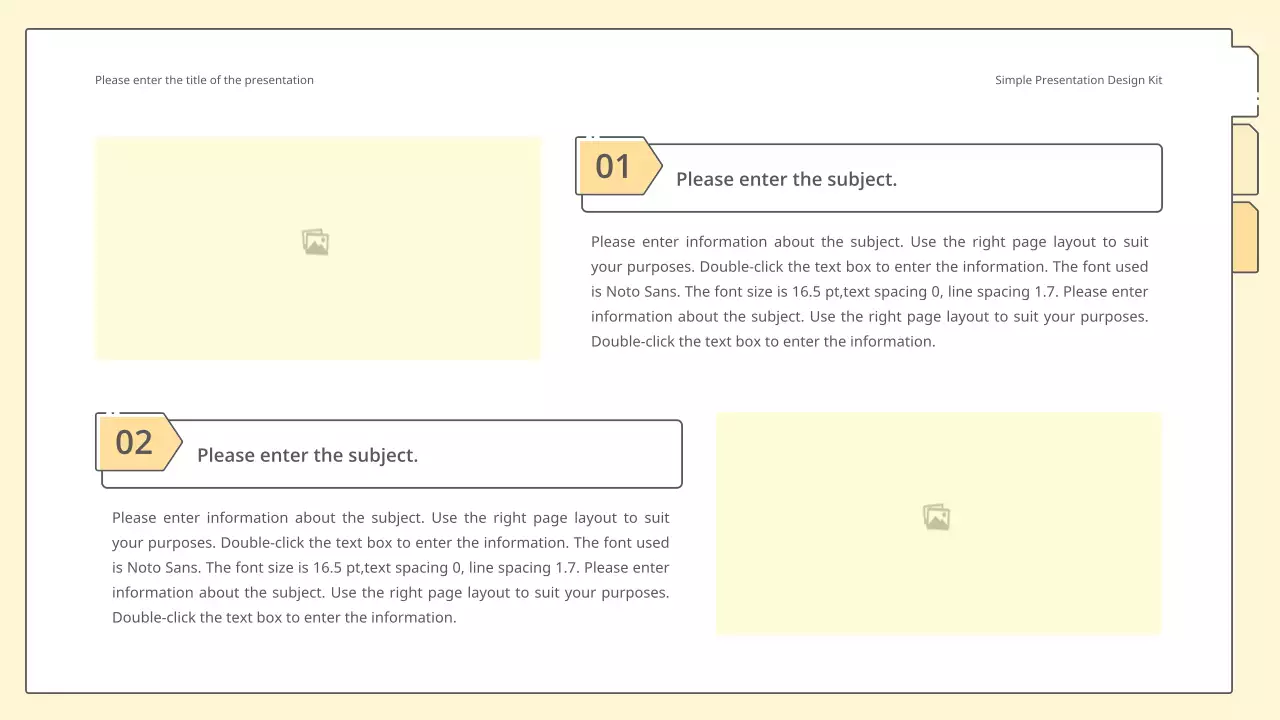 Please enter the title of the presentation

Simple Presentation Design Kit

01

Please enter the subject.

Please enter information about the subject. Use the right page layout to suit your purposes. Double-click the text box to enter the information. The font used is Noto Sans. The font size is 16.5 pt,text spacing 0, line spacing 1.7. Please enter information about the subject. Use the right page layout to suit your purposes. Double-click the text box to enter the information.

02

Please enter the subject.

Please enter information about the subject. Use the right page layout to suit your purposes. Double-click the text box to enter the information. The font used is Noto Sans. The font size is 16.5 pt,text spacing 0, line spacing 1.7. Please enter information about the subject. Use the right page layout to suit your purposes. Double-click the text box to enter the information.