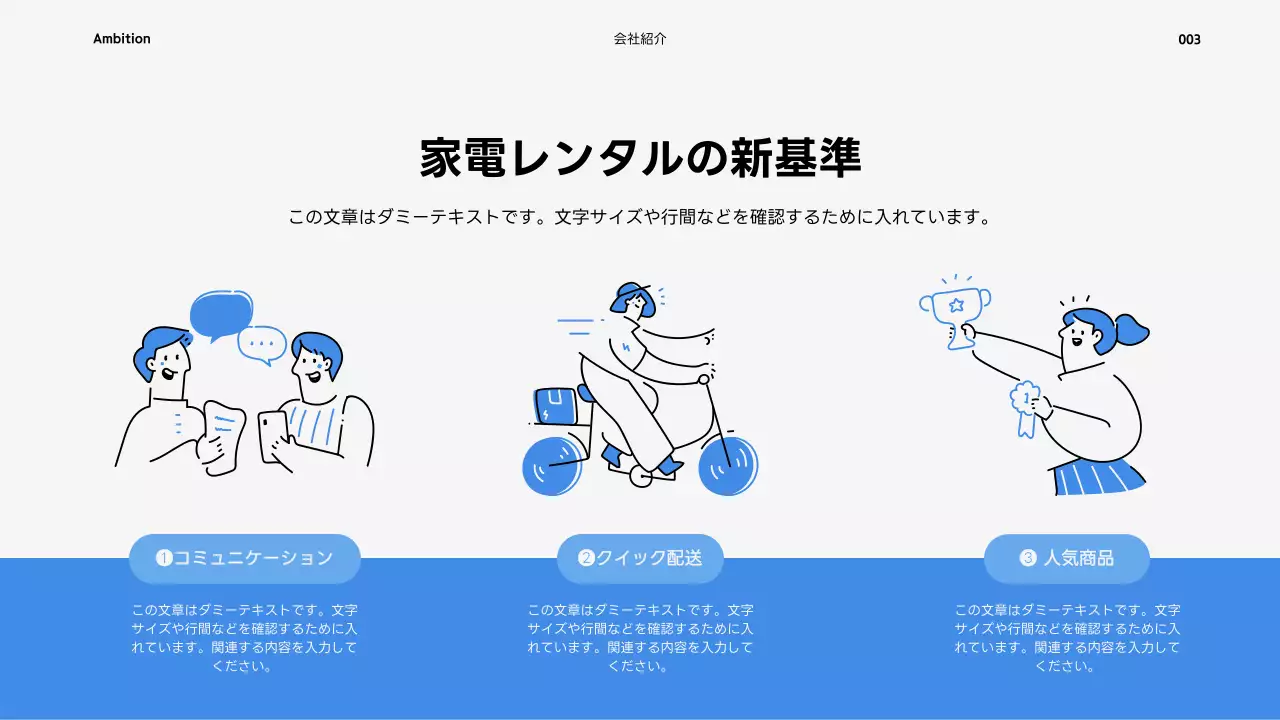 Ambition

会社紹介

003

家電レンタルの新基準

この文章はダミーテキストです。文字サイズや行間などを確認するために入れています。

❶コミュニケーション

この文章はダミーテキストです。文字サイズや行間などを確認するために入れています。関連する内容を入力してください。

❷クイック配送

この文章はダミーテキストです。文字サイズや行間などを確認するために入れています。関連する内容を入力してください。

❸ 人気商品

この文章はダミーテキストです。文字サイズや行間などを確認するために入れています。関連する内容を入力してください。