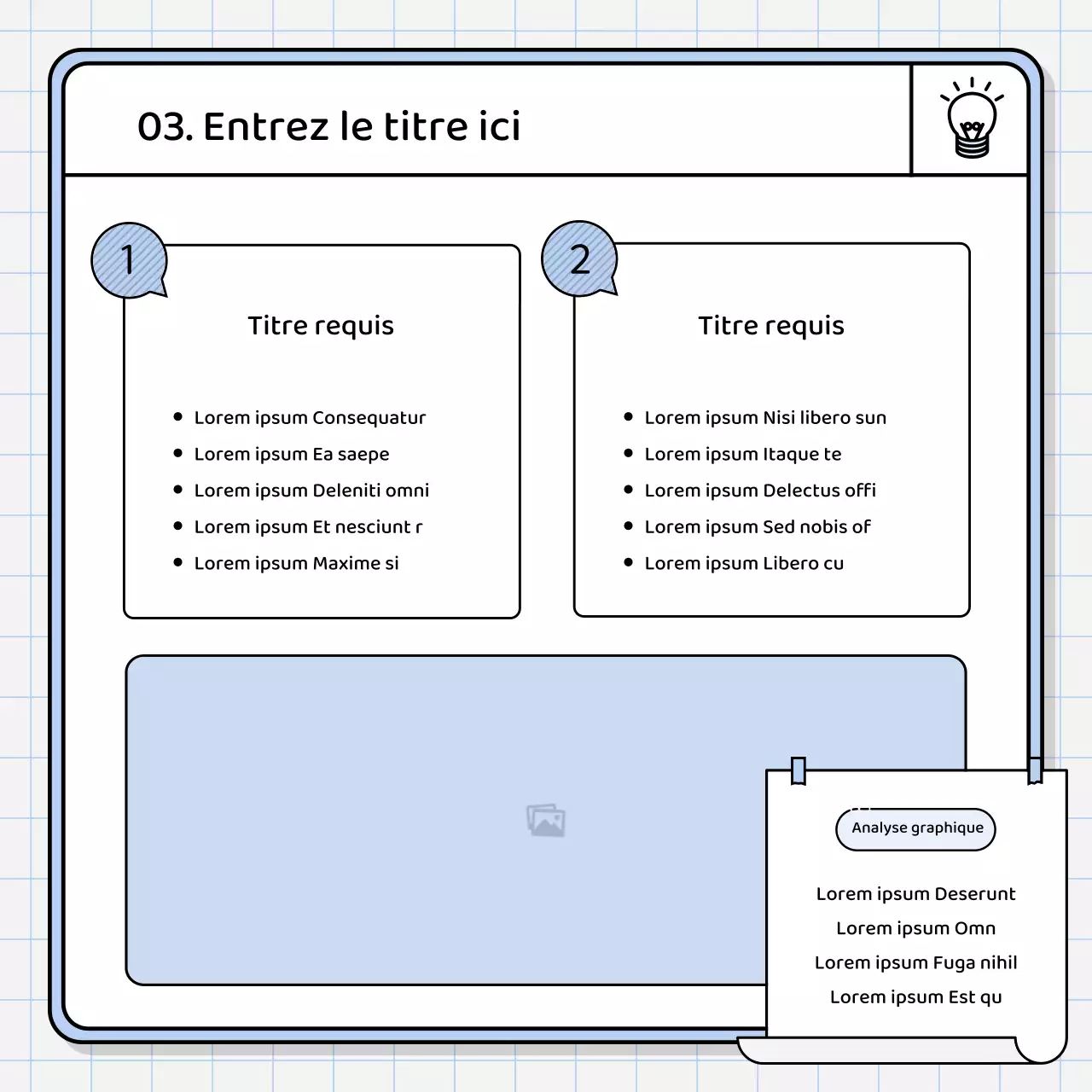 03. Entrez le titre ici

1

Titre requis

- Lorem ipsum Consequatur
- Lorem ipsum Ea saepe
- Lorem ipsum Deleniti omni
- Lorem ipsum Et nesciunt r
- Lorem ipsum Maxime si

2

Titre requis

- Lorem ipsum Nisi libero sun
- Lorem ipsum Itaque te
- Lorem ipsum Delectus offi
- Lorem ipsum Sed nobis of
- Lorem ipsum Libero cu

Analyse graphique

Lorem ipsum Deserunt
Lorem ipsum Omn
Lorem ipsum Fuga nihil
Lorem ipsum Est qu