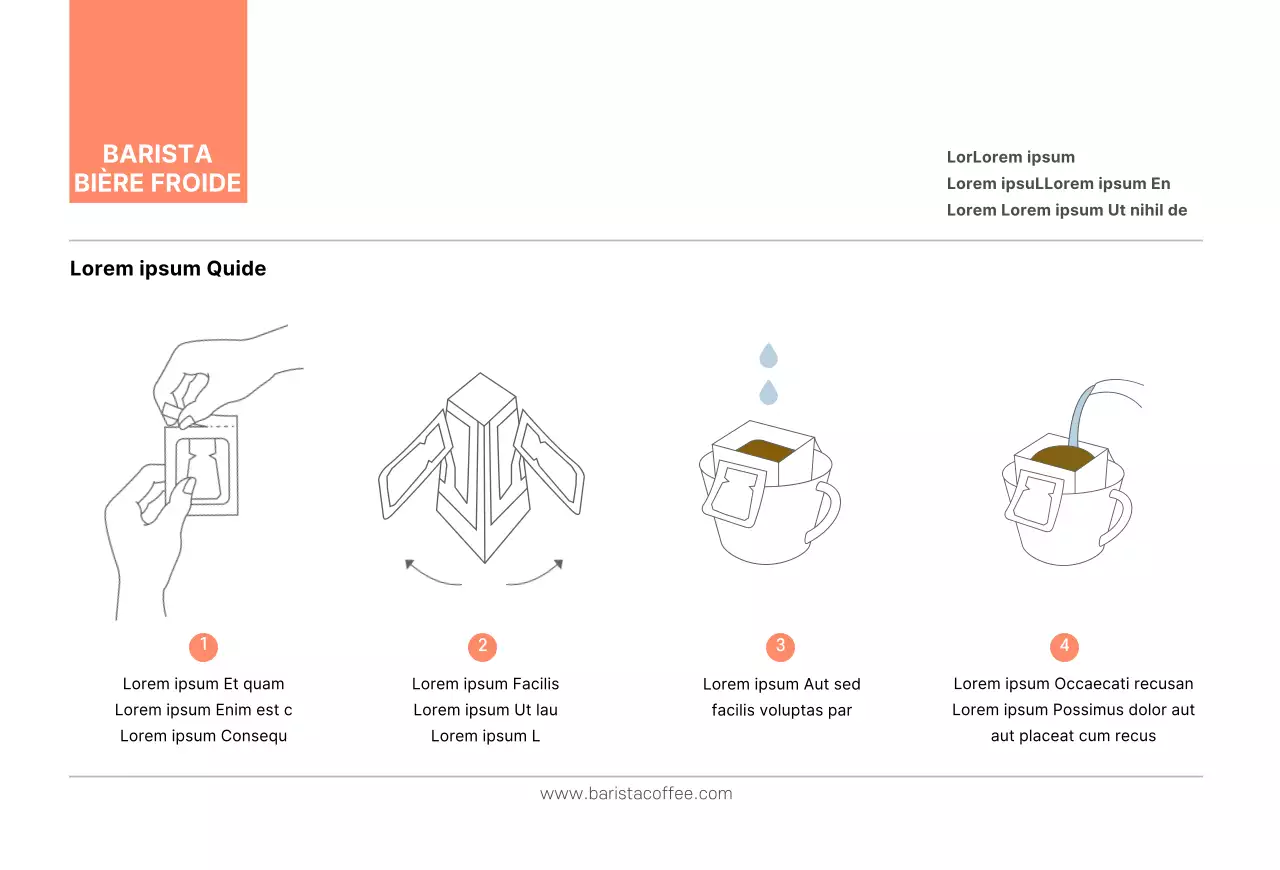 BARISTA
BIÈRE FROIDE

LorLorem ipsum
Lorem ipsuLLorem ipsum En
Lorem Lorem ipsum Ut nihil de

Lorem ipsum Quide

1
Lorem ipsum Et quam
Lorem ipsum Enim est c
Lorem ipsum Consequ

2
Lorem ipsum Facilis
Lorem ipsum Ut lau
Lorem ipsum L

3
Lorem ipsum Aut sed
facilis voluptas par

4
Lorem ipsum Occaecati recusan
Lorem ipsum Possimus dolor aut
aut placeat cum recus

www.baristacoffee.com