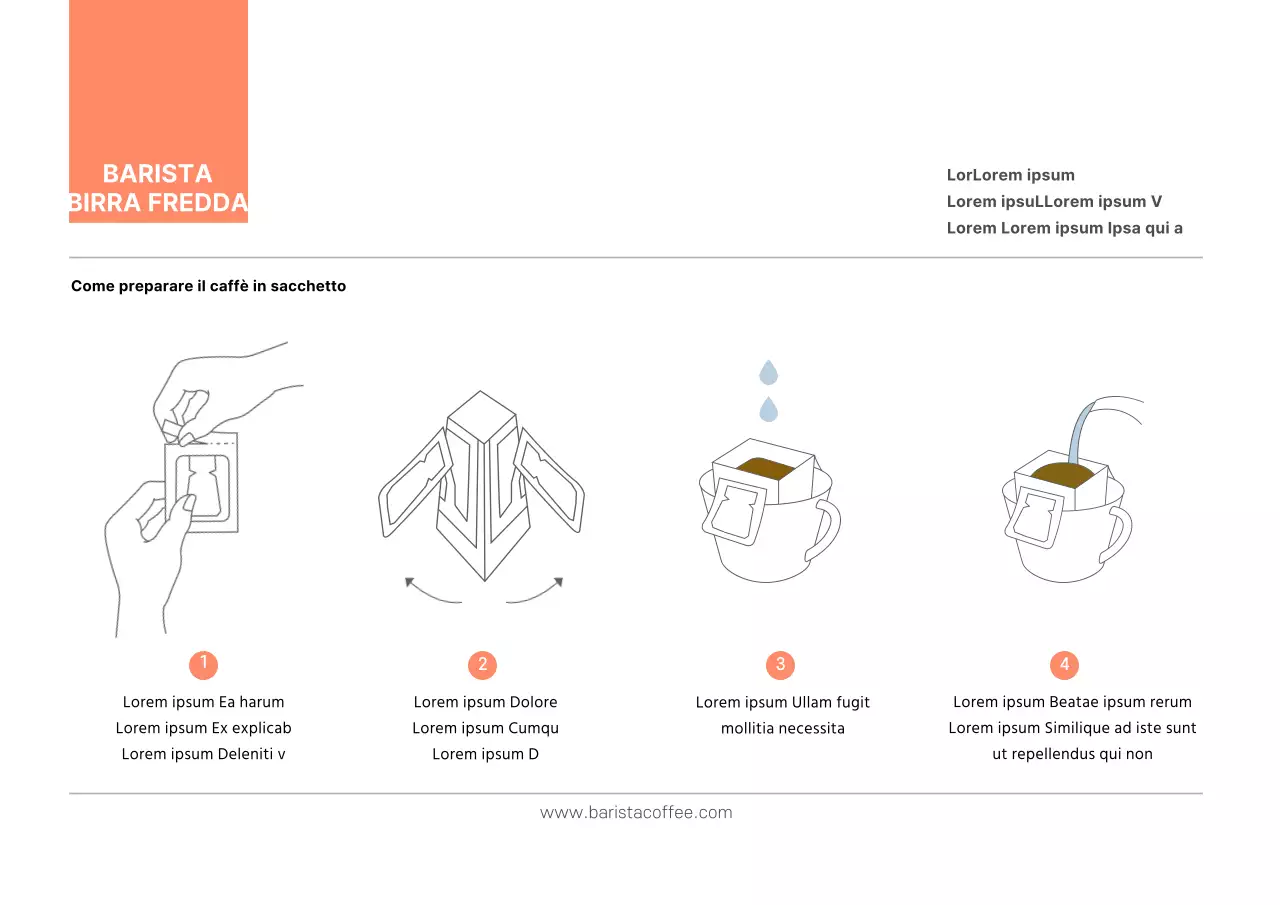 BARISTA
BIRRA FREDDA

LorLorem ipsum
Lorem ipsuLLorem ipsum V
Lorem Lorem ipsum Ipsa qui a

Come preparare il caffè in sacchetto

1
Lorem ipsum Ea harum
Lorem ipsum Ex explicab
Lorem ipsum Deleniti v

2
Lorem ipsum Dolore
Lorem ipsum Cumqu
Lorem ipsum D

3
Lorem ipsum Ullam fugit
mollitia necessita

4
Lorem ipsum Beatae ipsum rerum
Lorem ipsum Similique ad iste sunt
ut repellendus qui non

www.baristacoffee.com