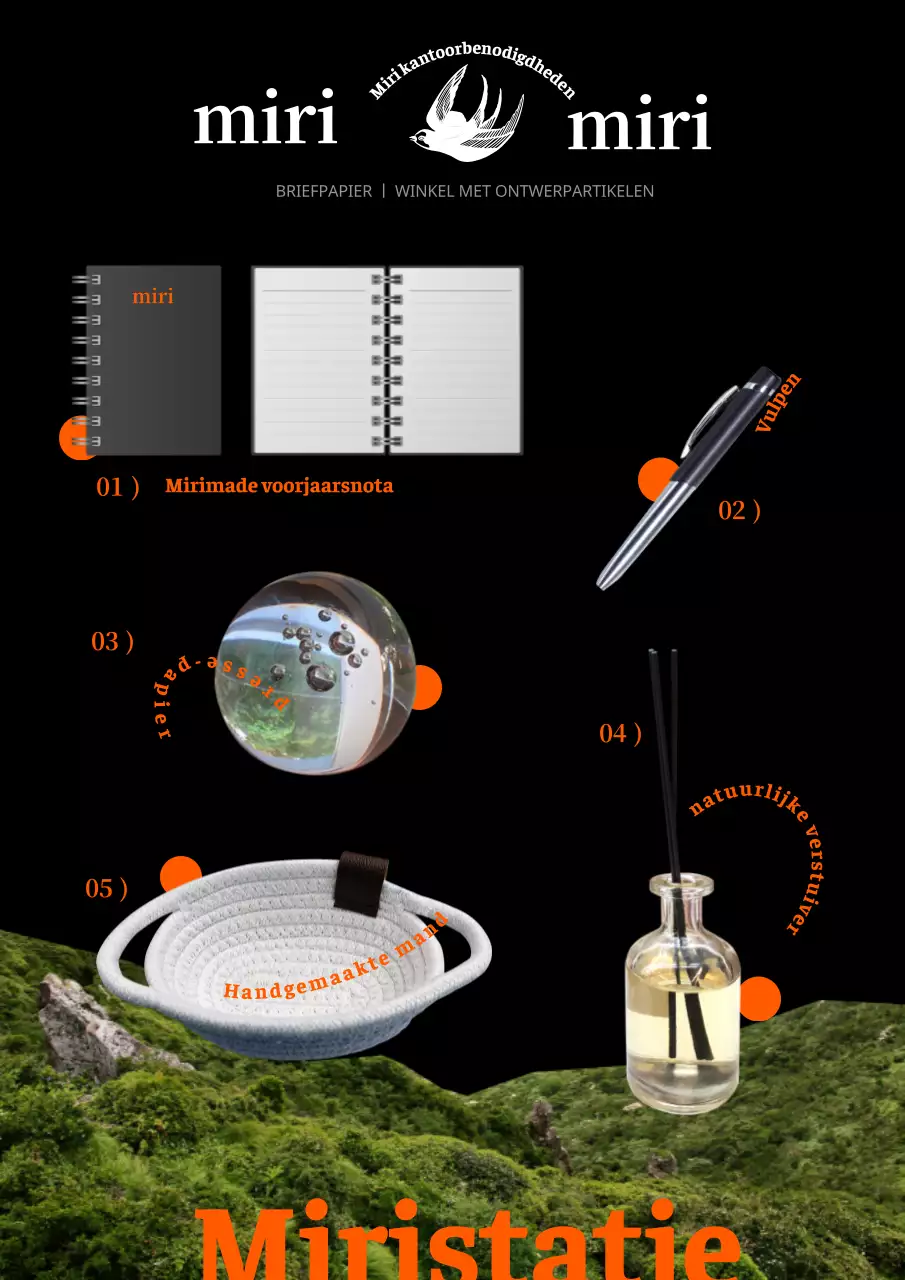 miri

Miri kantoorbenodigdheden

miri

BRIEFPAPIER | WINKEL MET ONTWERPARTIKELEN

miri

01 )

Mirimade voorjaarsnota

Vulpen

02 )

03 )

presse-papier

04 )

natuurlijke verstuiver

05 )

Handgemaakte mand

Miristatie