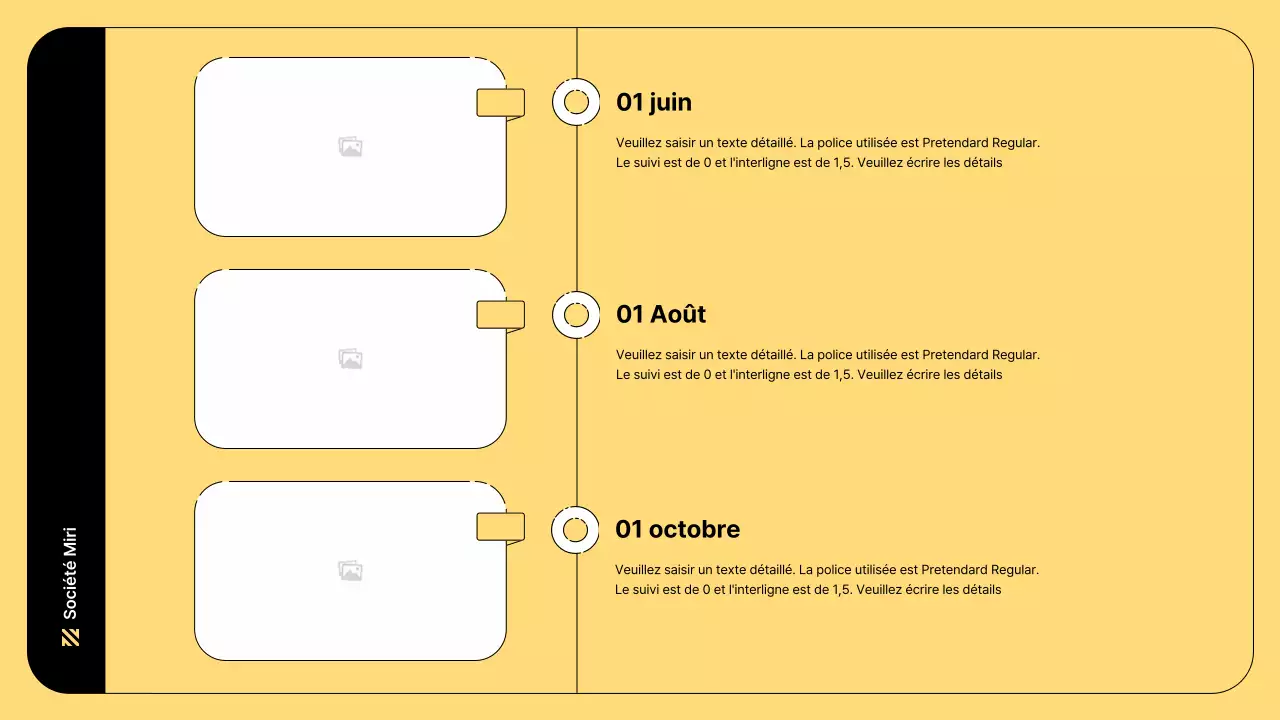 Société Miri

01 juin

Veuillez saisir un texte détaillé. La police utilisée est Pretendard Regular. Le suivi est de 0 et l'interligne est de 1,5. Veuillez écrire les détails

01 Août

Veuillez saisir un texte détaillé. La police utilisée est Pretendard Regular. Le suivi est de 0 et l'interligne est de 1,5. Veuillez écrire les détails

01 octobre

Veuillez saisir un texte détaillé. La police utilisée est Pretendard Regular. Le suivi est de 0 et l'interligne est de 1,5. Veuillez écrire les détails