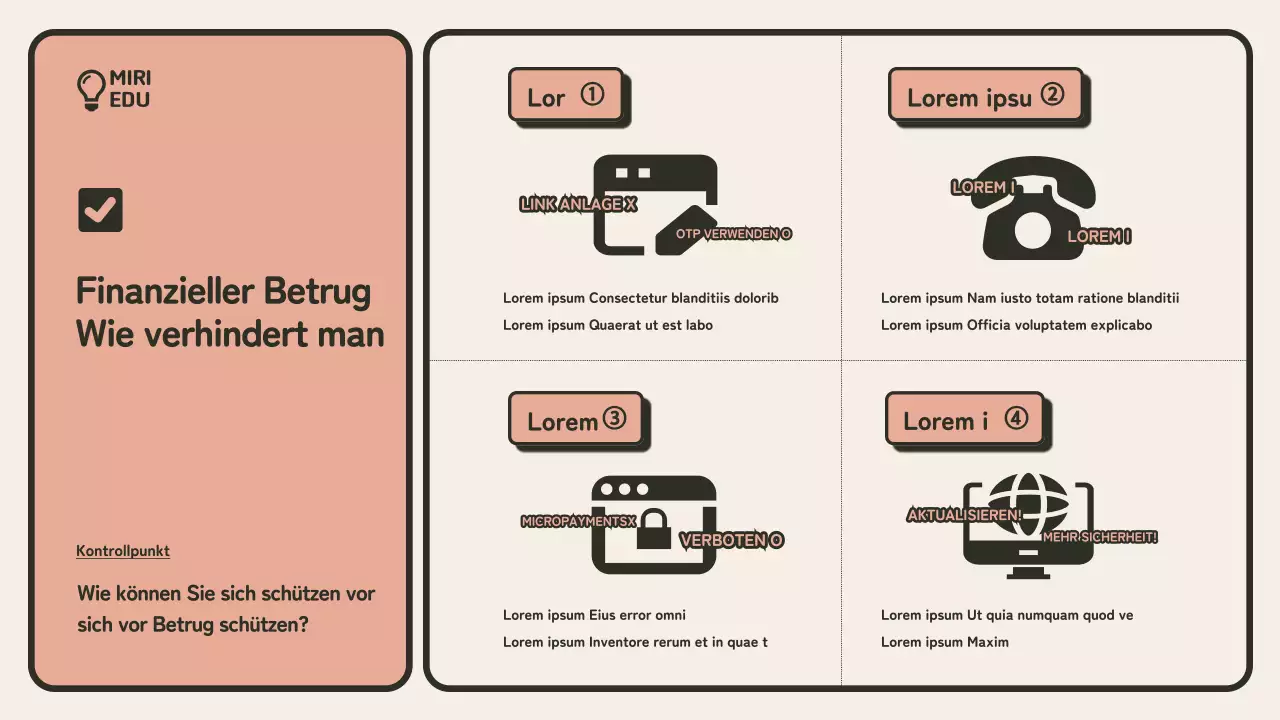 MIRI
EDU

Finanzieller Betrug
Wie verhindert man

Kontrollpunkt

Wie können Sie sich schützen vor sich vor Betrug schützen?

Lor ①

LINK ANLAGE X
OTP VERWENDEN O

Lorem ipsum Consectetur blanditiis dolorib
Lorem ipsum Quaerat ut est labo

Lorem ipsu ②

LOREM I
LOREM I

Lorem ipsum Nam iusto totam ratione blanditii
Lorem ipsum Officia voluptatem explicabo

Lorem ③

MICROPAYMENTSX
VERBOTEN O

Lorem ipsum Eius error omni
Lorem ipsum Inventore rerum et in quae t

Lorem i ④

AKTUALISIEREN!
MEHR SICHERHEIT!

Lorem ipsum Ut quia numquam quod ve
Lorem ipsum Maxim