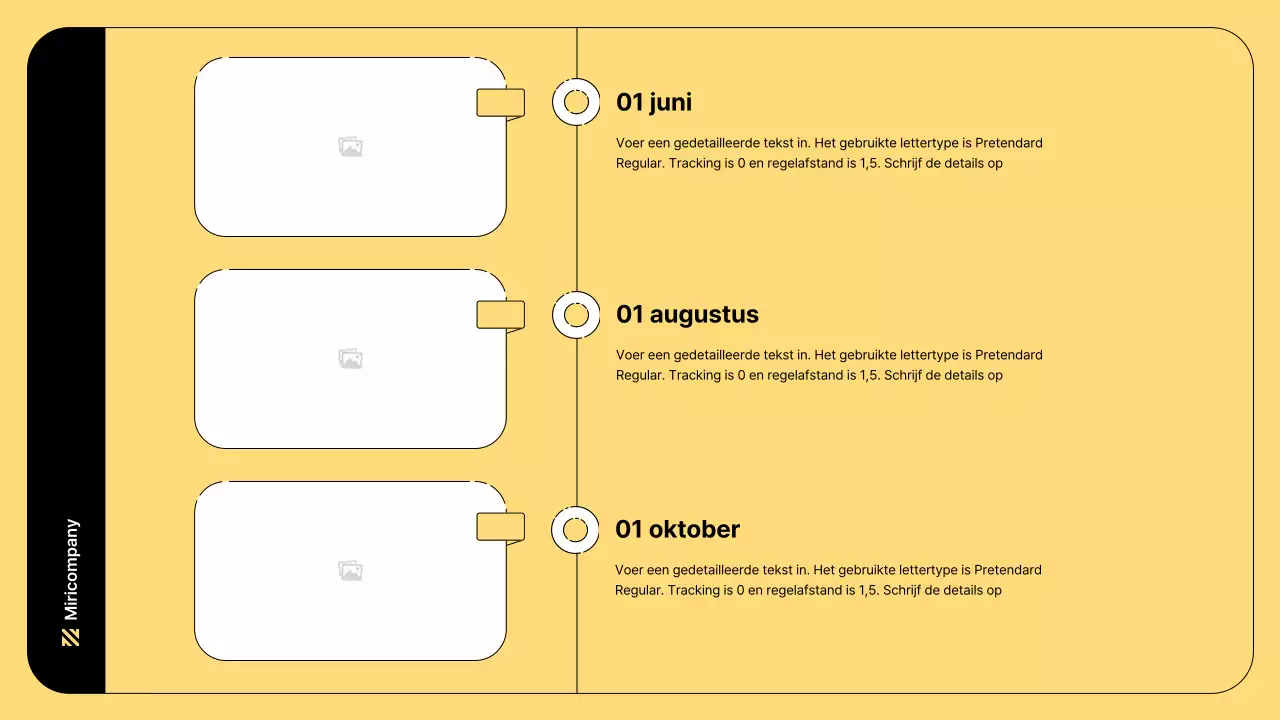 Miricompany

01 juni

Voer een gedetailleerde tekst in. Het gebruikte lettertype is Pretendard Regular. Tracking is 0 en regelafstand is 1,5. Schrijf de details op

01 augustus

Voer een gedetailleerde tekst in. Het gebruikte lettertype is Pretendard Regular. Tracking is 0 en regelafstand is 1,5. Schrijf de details op

01 oktober

Voer een gedetailleerde tekst in. Het gebruikte lettertype is Pretendard Regular. Tracking is 0 en regelafstand is 1,5. Schrijf de details op