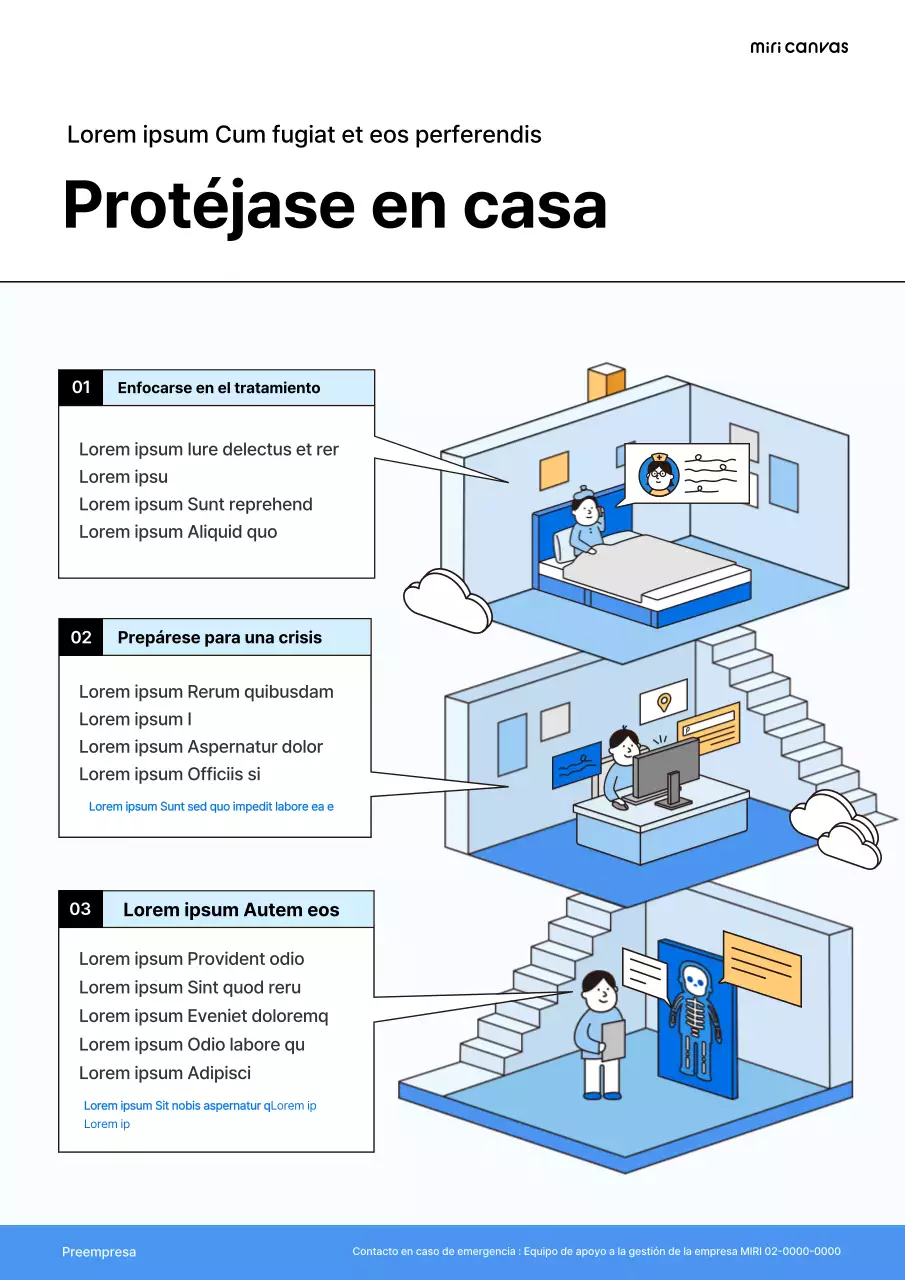 miri canvas

Lorem ipsum Cum fugiat et eos perferendis

Protéjase en casa

01 Enfocarse en el tratamiento

Lorem ipsum Iure delectus et rer
Lorem ipsu
Lorem ipsum Sunt reprehend
Lorem ipsum Aliquid quo

02 Prepárese para una crisis

Lorem ipsum Rerum quibusdam
Lorem ipsum I
Lorem ipsum Aspernatur dolor
Lorem ipsum Officiis si

Lorem ipsum Sunt sed quo impedit labore ea e

03 Lorem ipsum Autem eos

Lorem ipsum Provident odio
Lorem ipsum Sint quod reru
Lorem ipsum Eveniet doloremq
Lorem ipsum Odio labore qu
Lorem ipsum Adipisci

Lorem ipsum Sit nobis aspernatur qLorem ip
Lorem ip

Preempresa

Contacto en caso de emergencia : Equipo de apoyo a la gestión de la empresa MIRI 02-0000-0000