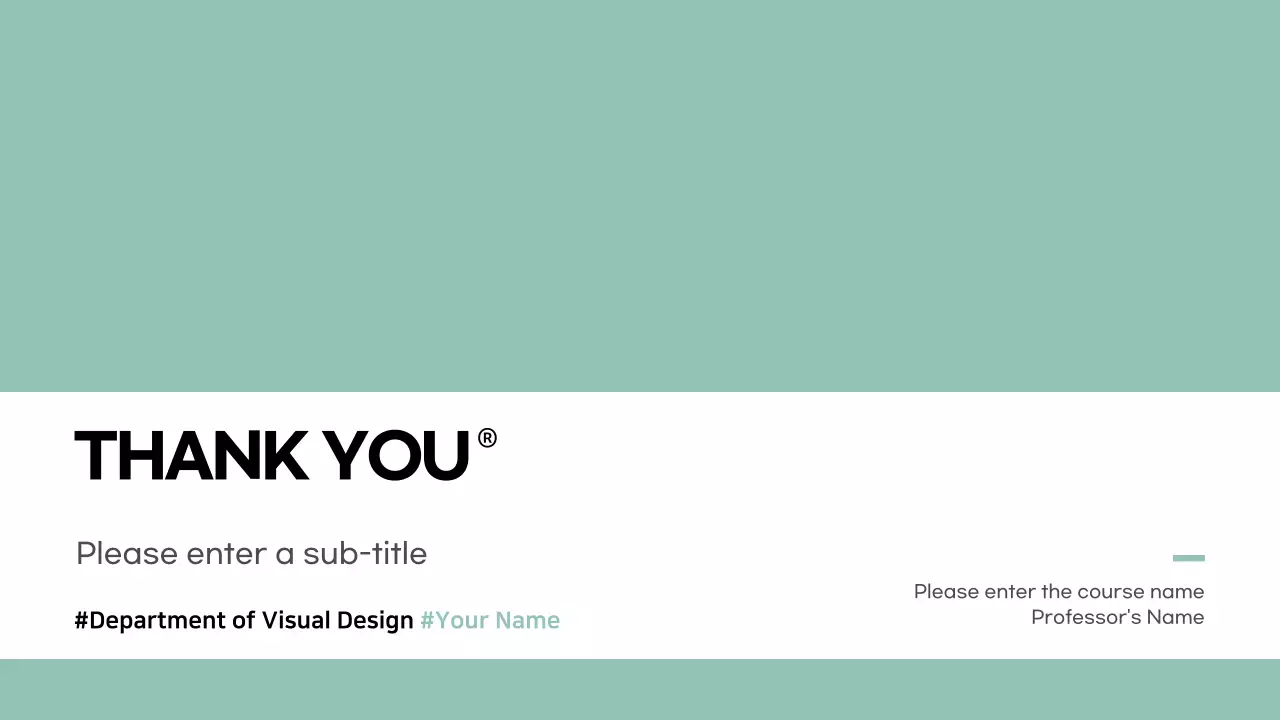 THANK YOU ®

Please enter a sub-title

#Department of Visual Design #Your Name

Please enter the course name
Professor's Name