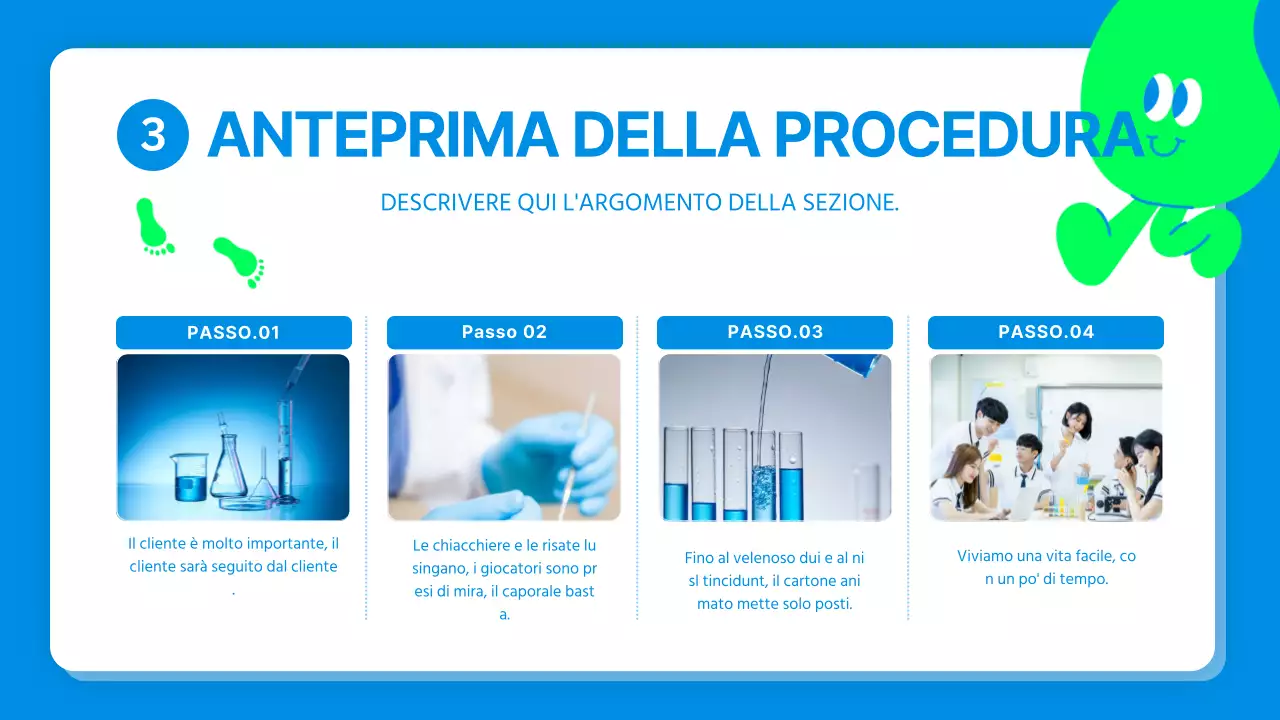 3 ANTEPRIMA DELLA PROCEDURA

DESCRIVERE QUI L'ARGOMENTO DELLA SEZIONE.

PASSO.01

Il cliente è molto importante, il cliente sarà seguito dal cliente .

Passo 02

Le chiacchiere e le risate lu singano, i giocatori sono pr esi di mira, il caporale bast a.

PASSO.03

Fino al velenoso dui e al ni sl tincidunt, il cartone ani mato mette solo posti.

PASSO.04

Viviamo una vita facile, co n un po' di tempo.