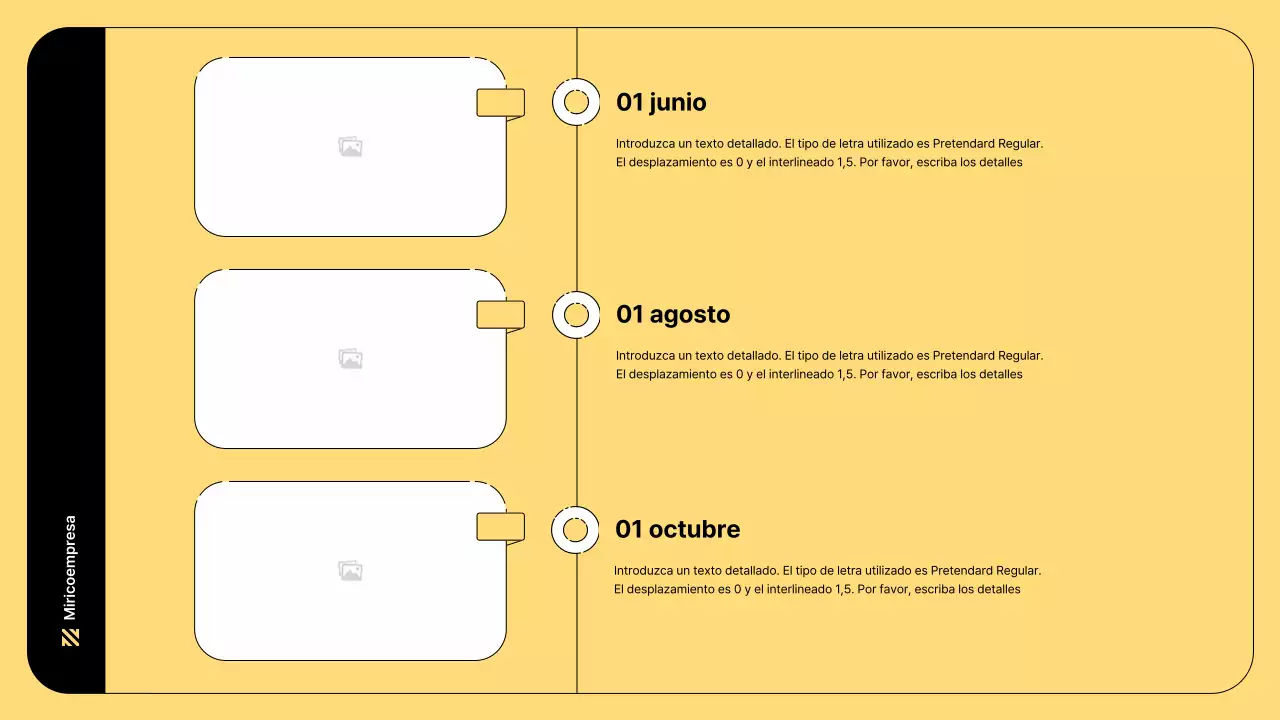 Miricoempresa

01 junio

Introduzca un texto detallado. El tipo de letra utilizado es Pretendard Regular. El desplazamiento es 0 y el interlineado 1,5. Por favor, escriba los detalles

01 agosto

Introduzca un texto detallado. El tipo de letra utilizado es Pretendard Regular. El desplazamiento es 0 y el interlineado 1,5. Por favor, escriba los detalles

01 octubre

Introduzca un texto detallado. El tipo de letra utilizado es Pretendard Regular. El desplazamiento es 0 y el interlineado 1,5. Por favor, escriba los detalles