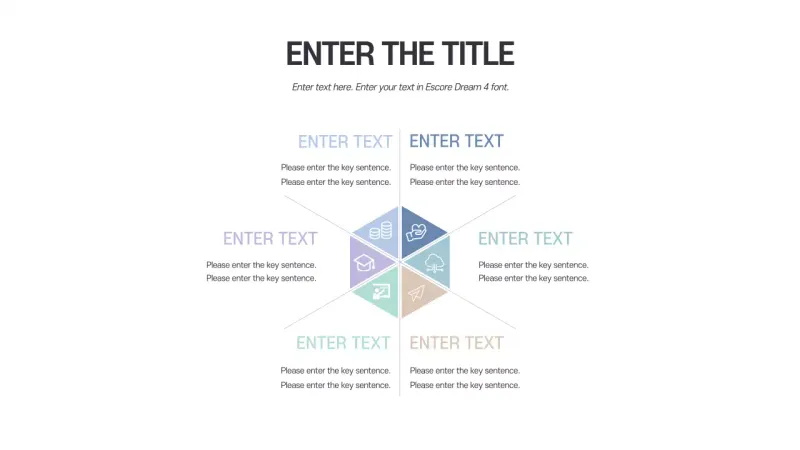 ENTER THE TITLE

Enter text here. Enter your text in Escore Dream 4 font.

ENTER TEXT

Please enter the key sentence.
Please enter the key sentence.

ENTER TEXT

Please enter the key sentence.
Please enter the key sentence.

ENTER TEXT

Please enter the key sentence.
Please enter the key sentence.

ENTER TEXT

Please enter the key sentence.
Please enter the key sentence.

ENTER TEXT

Please enter the key sentence.
Please enter the key sentence.

ENTER TEXT

Please enter the key sentence.
Please enter the key sentence.