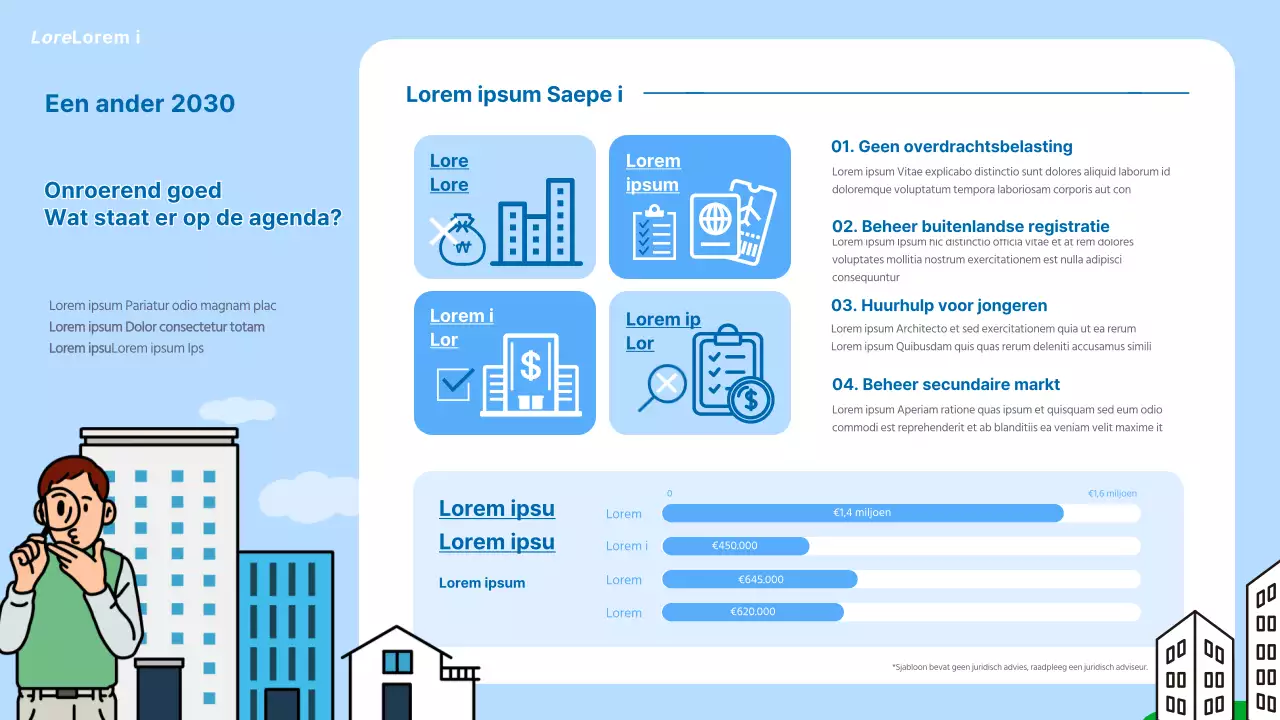 LoreLorem i

Een ander 2030

Onroerend goed
Wat staat er op de agenda?

Lorem ipsum Pariatur odio magnam plac
Lorem ipsum Dolor consectetur totam
Lorem ipsuLorem ipsum Ips

Lorem ipsum Saepe i

Lore
Lore

Lorem
ipsum

Lorem i
Lor

Lorem ip
Lor

01. Geen overdrachtsbelasting
Lorem ipsum Vitae explicabo distinctio sunt dolores aliquid laborum id doloremque voluptatum tempora laboriosam corporis aut con

02. Beheer buitenlandse registratie
Lorem ipsum Ipsum hic distinctio officia vitae et at rem dolores voluptates mollitia nostrum exercitationem est nulla adipisci consequuntur

03. Huurhulp voor jongeren
Lorem ipsum Architecto et sed exercitationem quia ut ea rerum Lorem ipsum Quibusdam quis quas rerum deleniti accusamus simili

04. Beheer secundaire markt
Lorem ipsum Aperiam ratione quas ipsum et quisquam sed eum odio commodi est reprehenderit et ab blanditiis ea veniam velit maxime it

Lorem ipsu
Lorem ipsu
Lorem ipsum

0
€1,6 miljoen
Lorem €1,4 miljoen
Lorem i €450.000
Lorem €645.000
Lorem €620.000

*Sjabloon bevat geen juridisch advies, raadpleeg een juridisch adviseur.