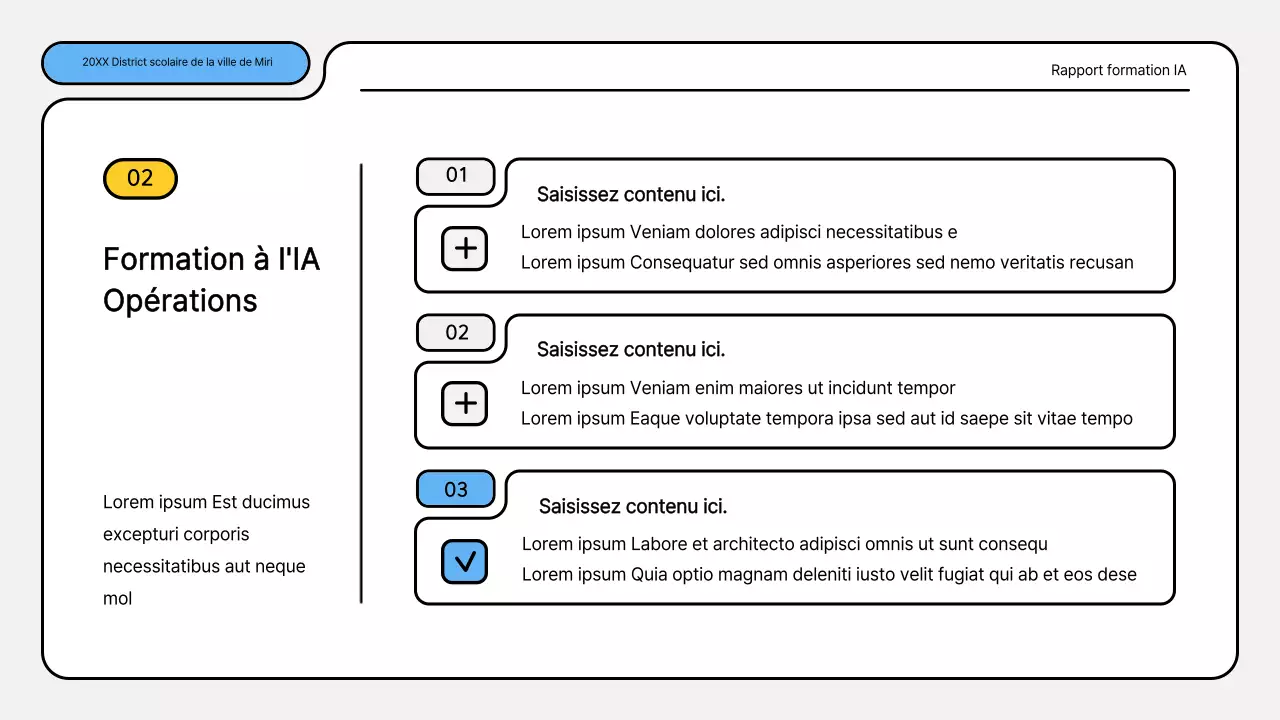 20XX District scolaire de la ville de Miri

Rapport formation IA

02

Formation à l'IA Opérations

Lorem ipsum Est ducimus excepturi corporis necessitatibus aut neque mol

01

Saisissez contenu ici.

Lorem ipsum Veniam dolores adipisci necessitatibus e
Lorem ipsum Consequatur sed omnis asperiores sed nemo veritatis recusan

02

Saisissez contenu ici.

Lorem ipsum Veniam enim maiores ut incidunt tempor
Lorem ipsum Eaque voluptate tempora ipsa sed aut id saepe sit vitae tempo

03

Saisissez contenu ici.

Lorem ipsum Labore et architecto adipisci omnis ut sunt consequ
Lorem ipsum Quia optio magnam deleniti iusto velit fugiat qui ab et eos dese