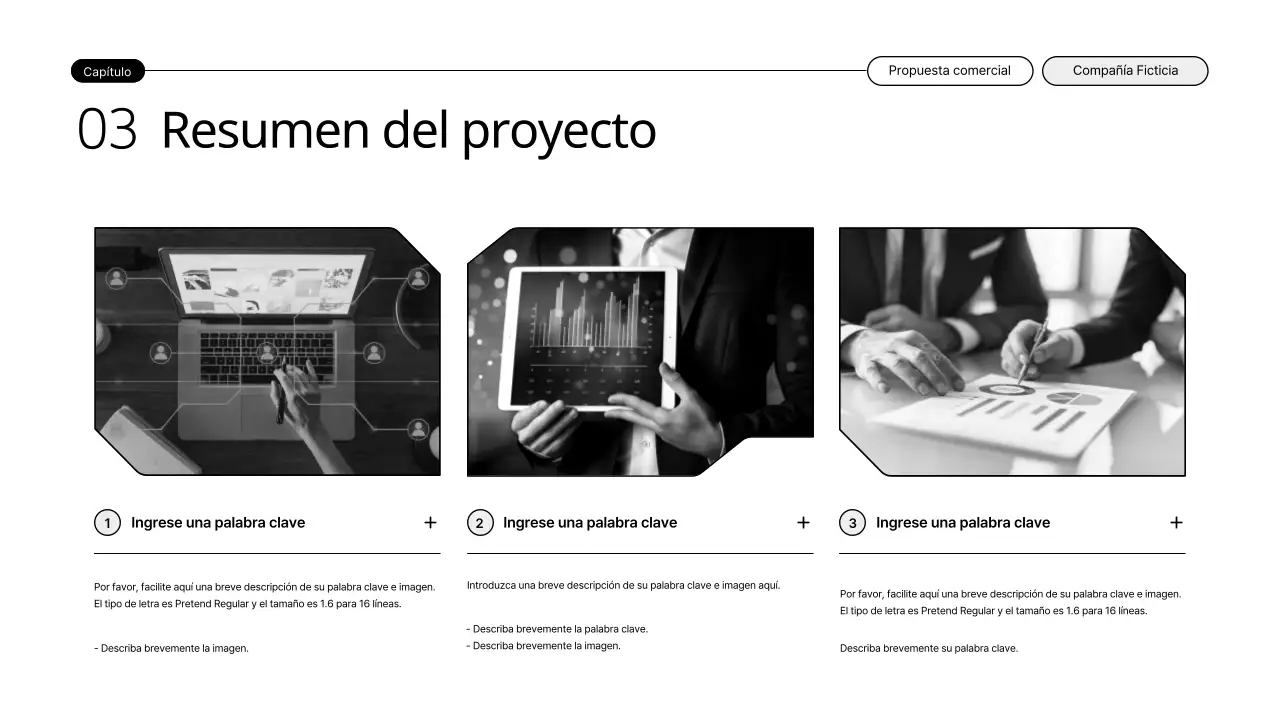 Capítulo

Propuesta comercial

Compañía Ficticia

03 Resumen del proyecto

1 Ingrese una palabra clave +

Por favor, facilite aquí una breve descripción de su palabra clave e imagen. El tipo de letra es Pretend Regular y el tamaño es 1.6 para 16 líneas.

- Describa brevemente la imagen.

2 Ingrese una palabra clave +

Introduzca una breve descripción de su palabra clave e imagen aquí.

- Describa brevemente la palabra clave.
- Describa brevemente la imagen.

3 Ingrese una palabra clave +

Por favor, facilite aquí una breve descripción de su palabra clave e imagen. El tipo de letra es Pretend Regular y el tamaño es 1.6 para 16 líneas.

Describa brevemente su palabra clave.