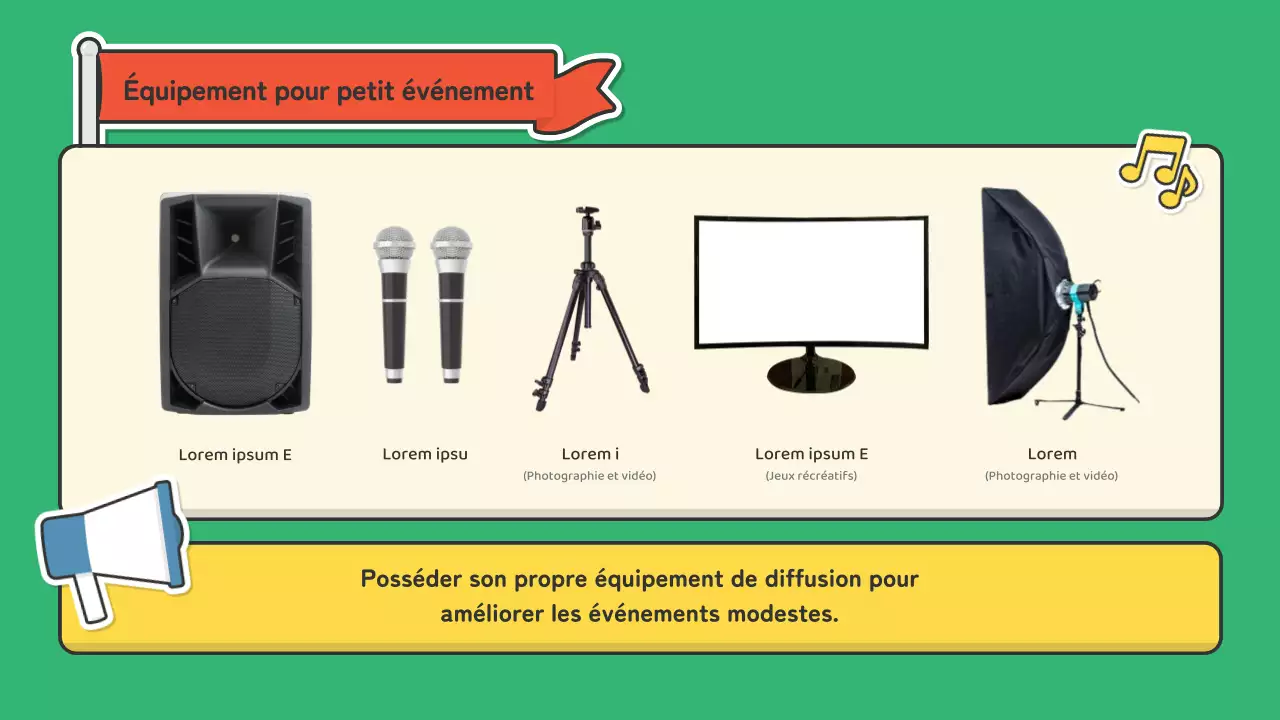 Équipement pour petit événement

Lorem ipsum E

Lorem ipsu

Lorem i
(Photographie et vidéo)

Lorem ipsum E
(Jeux récréatifs)

Lorem
(Photographie et vidéo)

Posséder son propre équipement de diffusion pour améliorer les événements modestes.