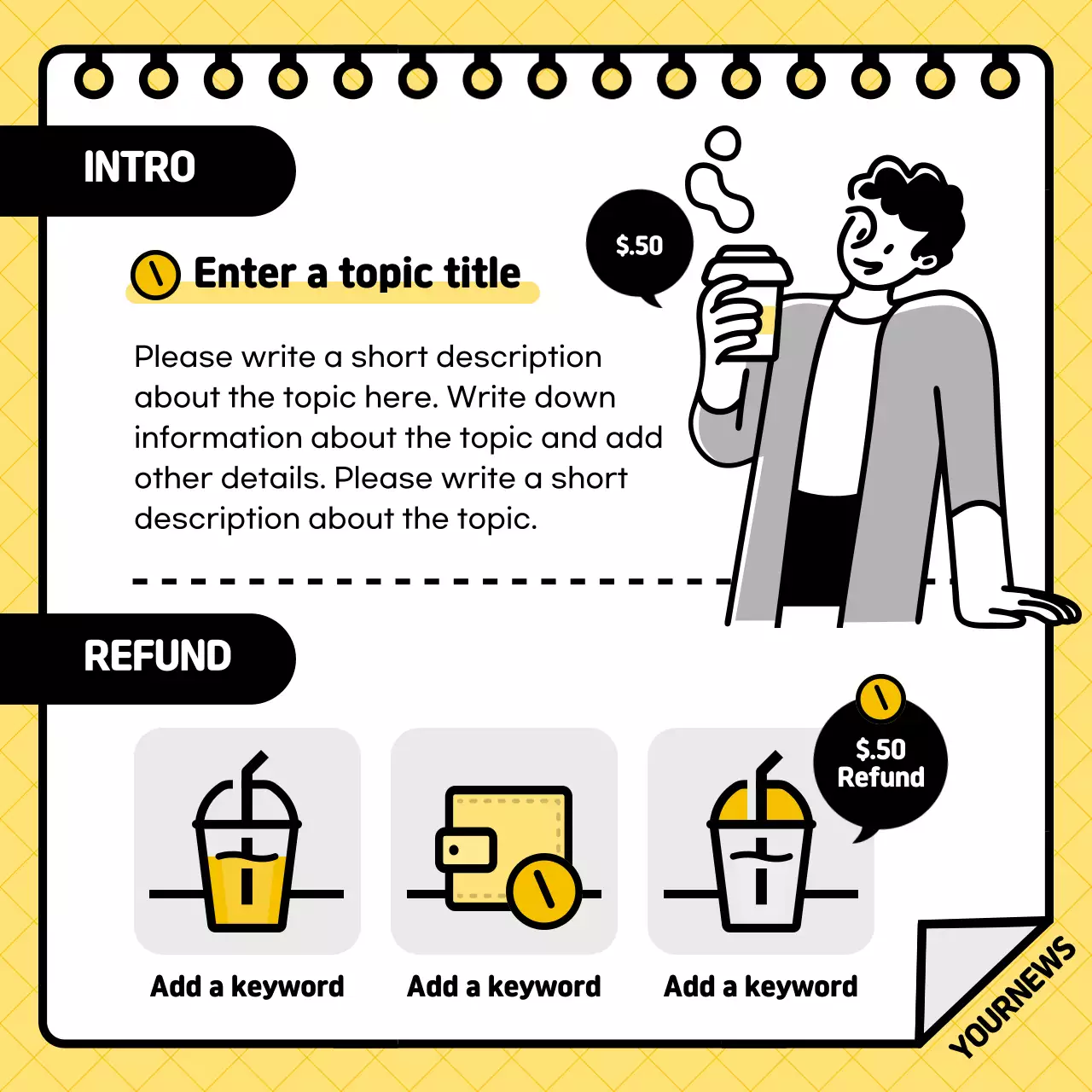 INTRO

Enter a topic title

$.50

Please write a short description about the topic here. Write down information about the topic and add other details. Please write a short description about the topic.

REFUND

$.50
Refund

Add a keyword

Add a keyword

Add a keyword

YOURNEWS