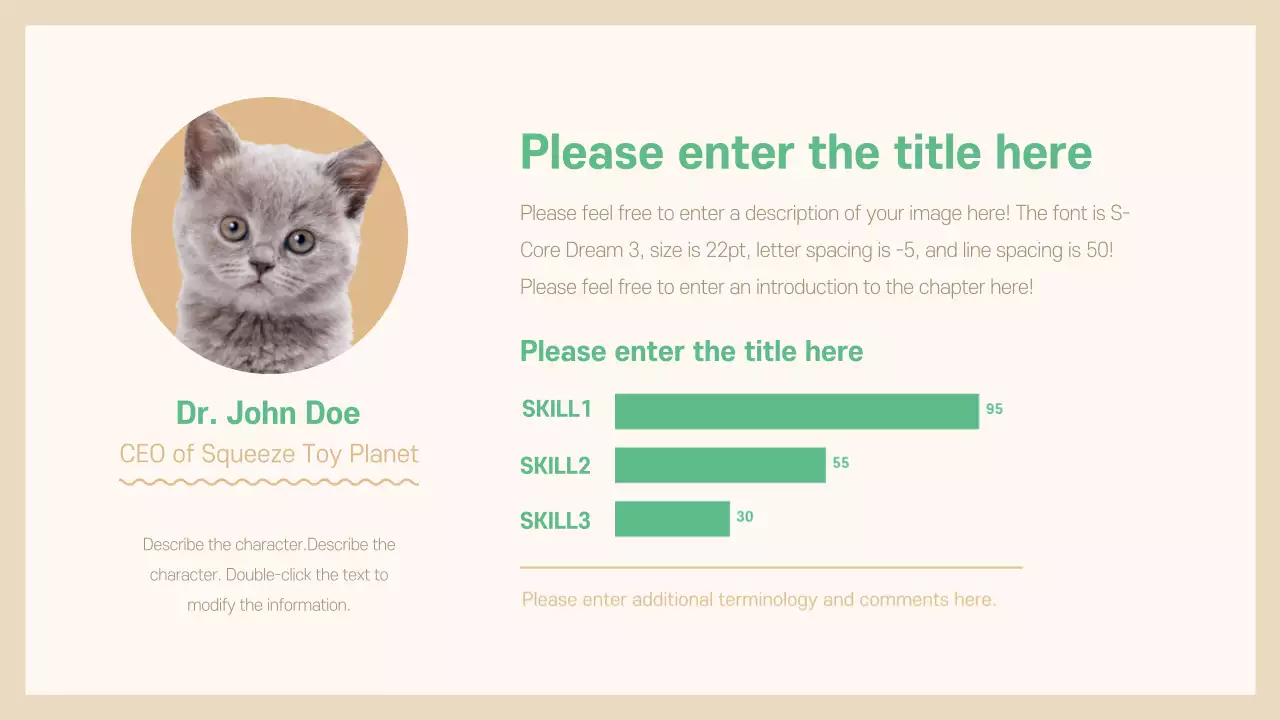 Dr. John Doe

CEO of Squeeze Toy Planet

Describe the character.Describe the character. Double-click the text to modify the information.

Please enter the title here

Please feel free to enter a description of your image here! The font is S-Core Dream 3, size is 22pt, letter spacing is -5, and line spacing is 50! Please feel free to enter an introduction to the chapter here!

Please enter the title here

SKILL1 95
SKILL2 55
SKILL3 30

Please enter additional terminology and comments here.