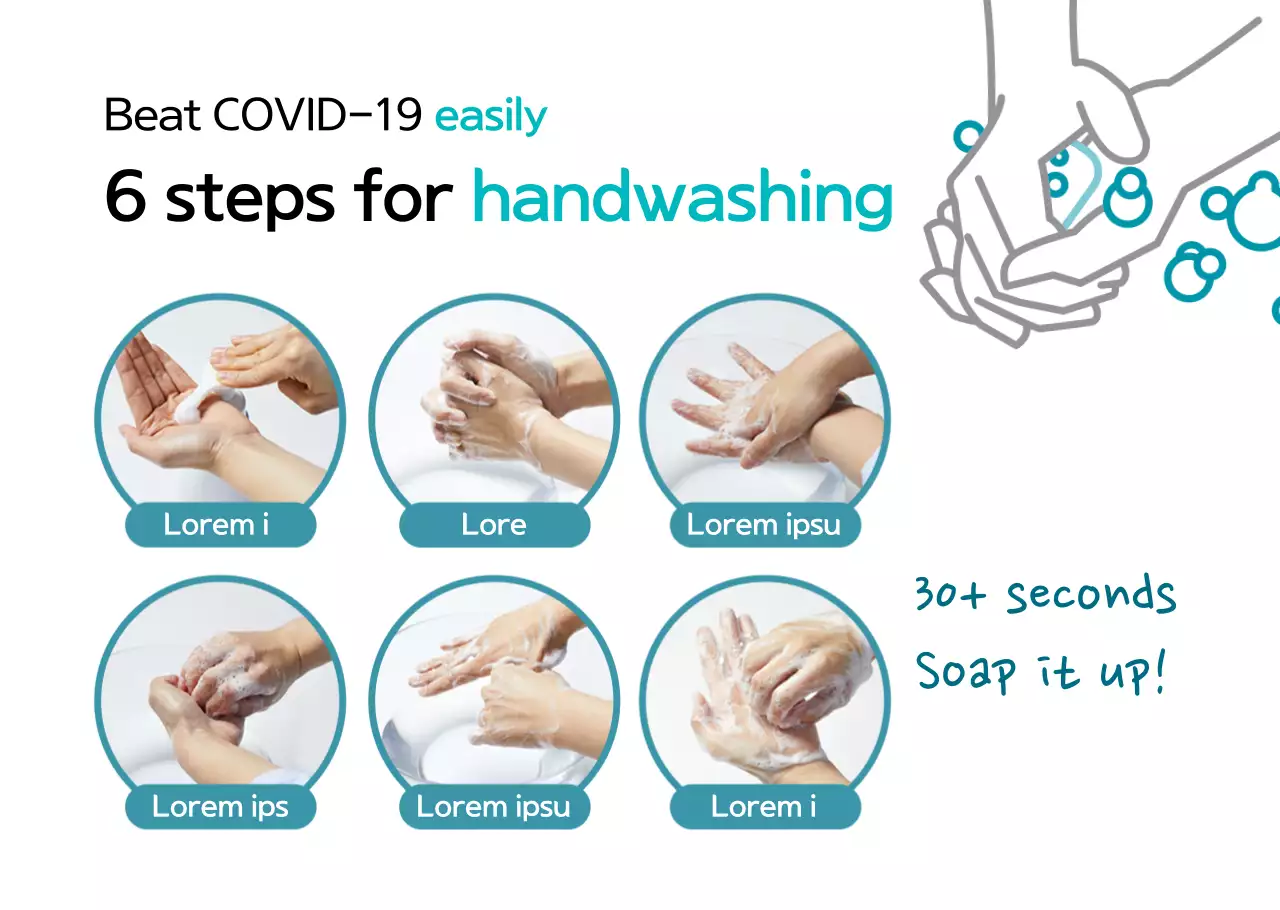 Beat COVID-19 easily

6 steps for handwashing

Lorem i

Lore

Lorem ipsu

Lorem ips

Lorem ipsu

Lorem i

30+ seconds

Soap it up!