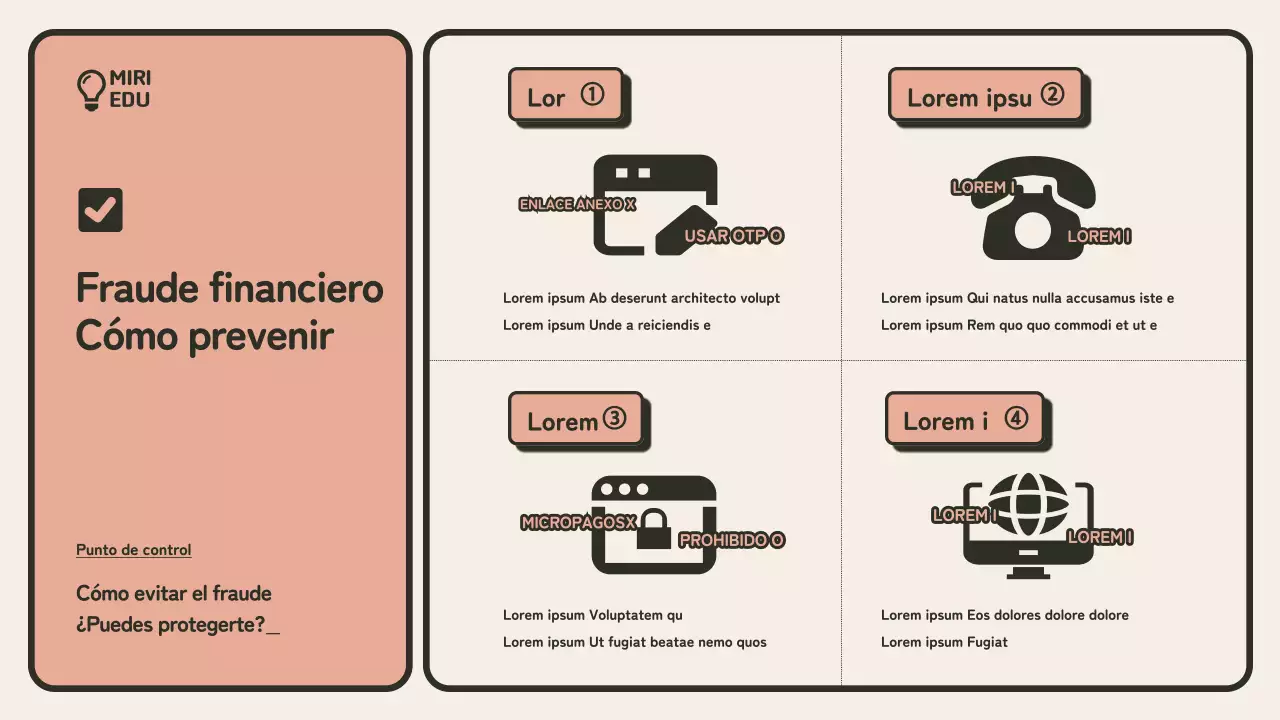 MIRI
EDU

Fraude financiero
Cómo prevenir

Punto de control

Cómo evitar el fraude
¿Puedes protegerte?_

Lor ①

ENLACE ANEXO X
USAR OTP O

Lorem ipsum Ab deserunt architecto volupt
Lorem ipsum Unde a reiciendis e

Lorem ipsu ②

LOREM I
LOREM I

Lorem ipsum Qui natus nulla accusamus iste e
Lorem ipsum Rem quo quo commodi et ut e

Lorem ③

MICROPAGOSX
PROHIBIDO O

Lorem ipsum Voluptatem qu
Lorem ipsum Ut fugiat beatae nemo quos

Lorem i ④

LOREM I
LOREM I

Lorem ipsum Eos dolores dolore dolore
Lorem ipsum Fugiat