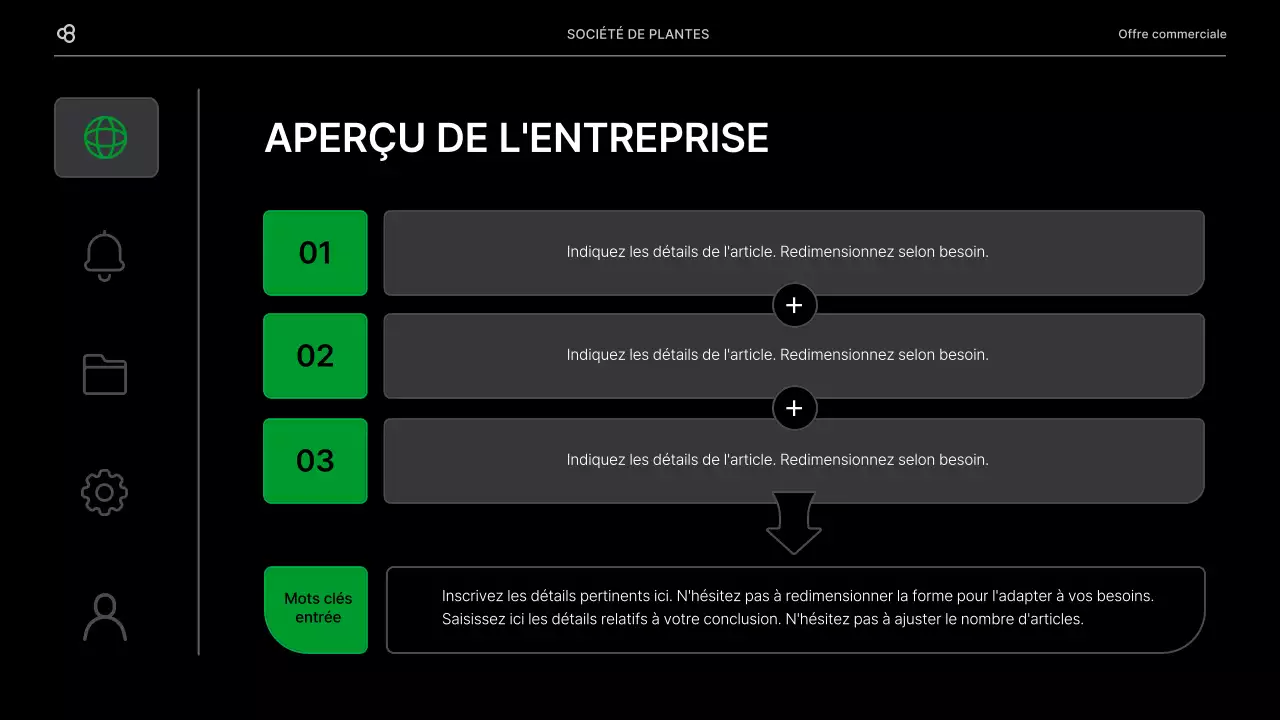 SOCIÉTÉ DE PLANTES

Offre commerciale

APERÇU DE L'ENTREPRISE

01

Indiquez les détails de l'article. Redimensionnez selon besoin.

+

02

Indiquez les détails de l'article. Redimensionnez selon besoin.

+

03

Indiquez les détails de l'article. Redimensionnez selon besoin.

Mots clés entrée

Inscrivez les détails pertinents ici. N'hésitez pas à redimensionner la forme pour l'adapter à vos besoins. Saisissez ici les détails relatifs à votre conclusion. N'hésitez pas à ajuster le nombre d'articles.