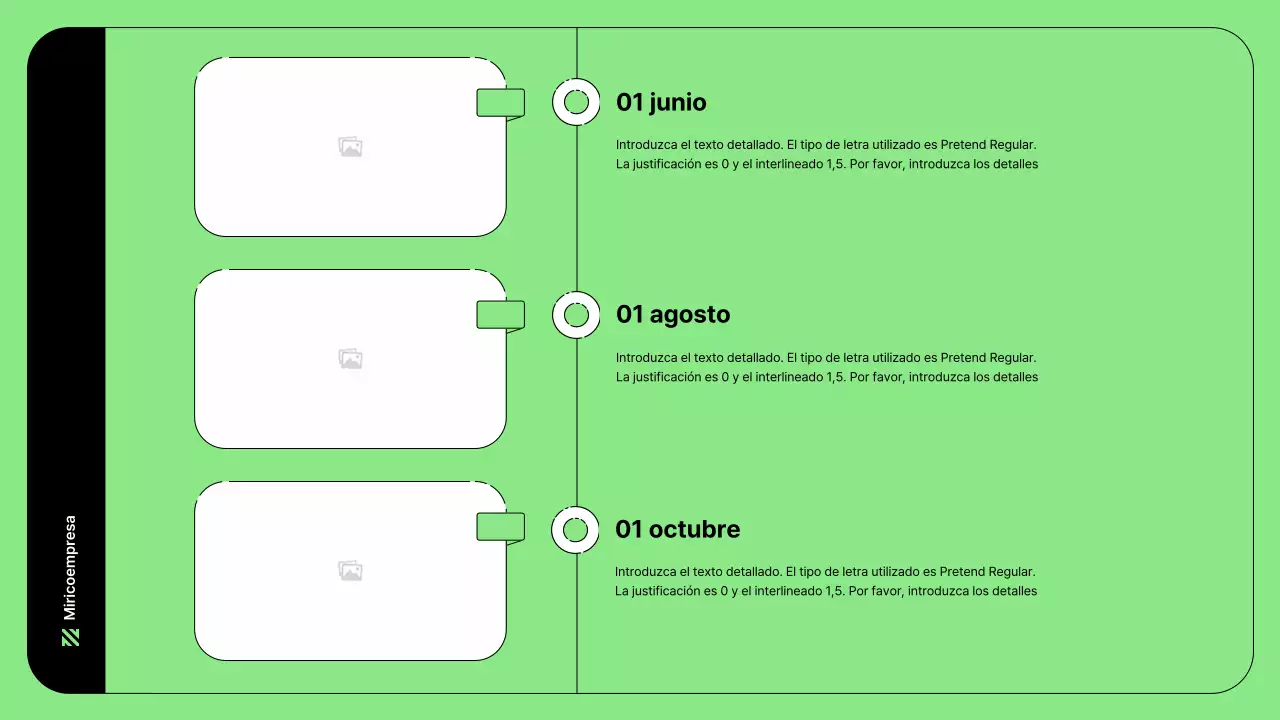 Miricoempresa

01 junio

Introduzca el texto detallado. El tipo de letra utilizado es Pretend Regular. La justificación es 0 y el interlineado 1,5. Por favor, introduzca los detalles

01 agosto

Introduzca el texto detallado. El tipo de letra utilizado es Pretend Regular. La justificación es 0 y el interlineado 1,5. Por favor, introduzca los detalles

01 octubre

Introduzca el texto detallado. El tipo de letra utilizado es Pretend Regular. La justificación es 0 y el interlineado 1,5. Por favor, introduzca los detalles