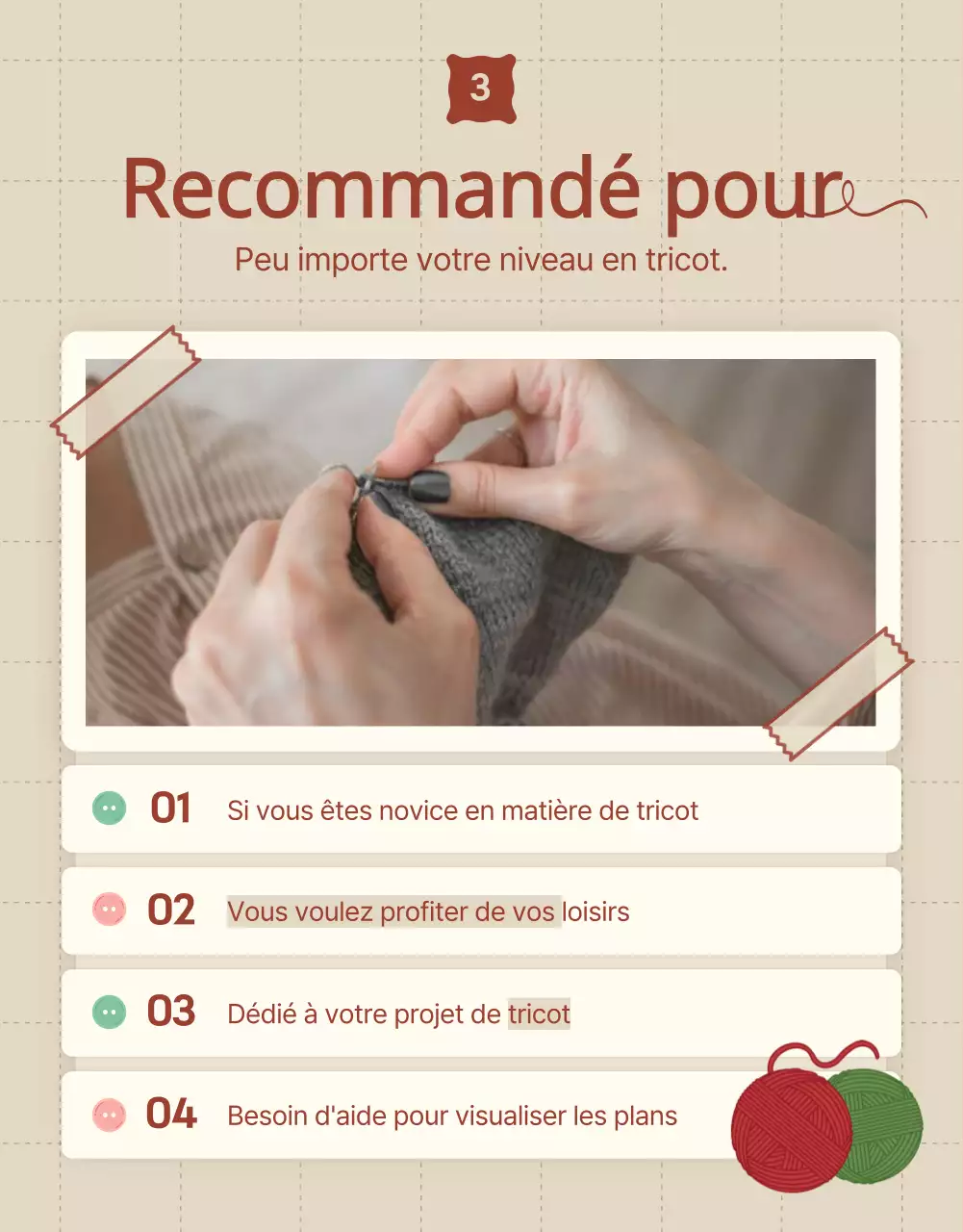 3

Recommandé pour

Peu importe votre niveau en tricot.

01 Si vous êtes novice en matière de tricot

02 Vous voulez profiter de vos loisirs

03 Dédié à votre projet de tricot

04 Besoin d'aide pour visualiser les plans