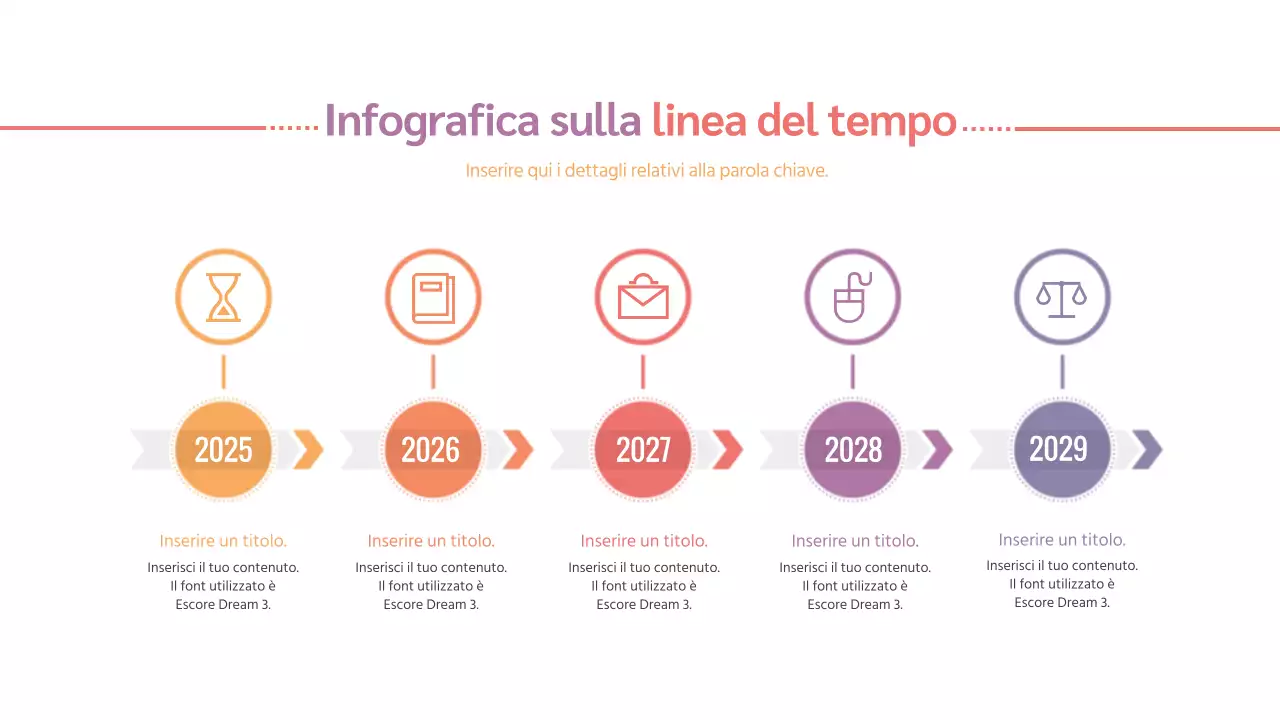 Infografica sulla linea del tempo

Inserire qui i dettagli relativi alla parola chiave.

2025

Inserire un titolo.

Inserisci il tuo contenuto. Il font utilizzato è Escore Dream 3.

2026

Inserire un titolo.

Inserisci il tuo contenuto. Il font utilizzato è Escore Dream 3.

2027

Inserire un titolo.

Inserisci il tuo contenuto. Il font utilizzato è Escore Dream 3.

2028

Inserire un titolo.

Inserisci il tuo contenuto. Il font utilizzato è Escore Dream 3.

2029

Inserire un titolo.

Inserisci il tuo contenuto. Il font utilizzato è Escore Dream 3.