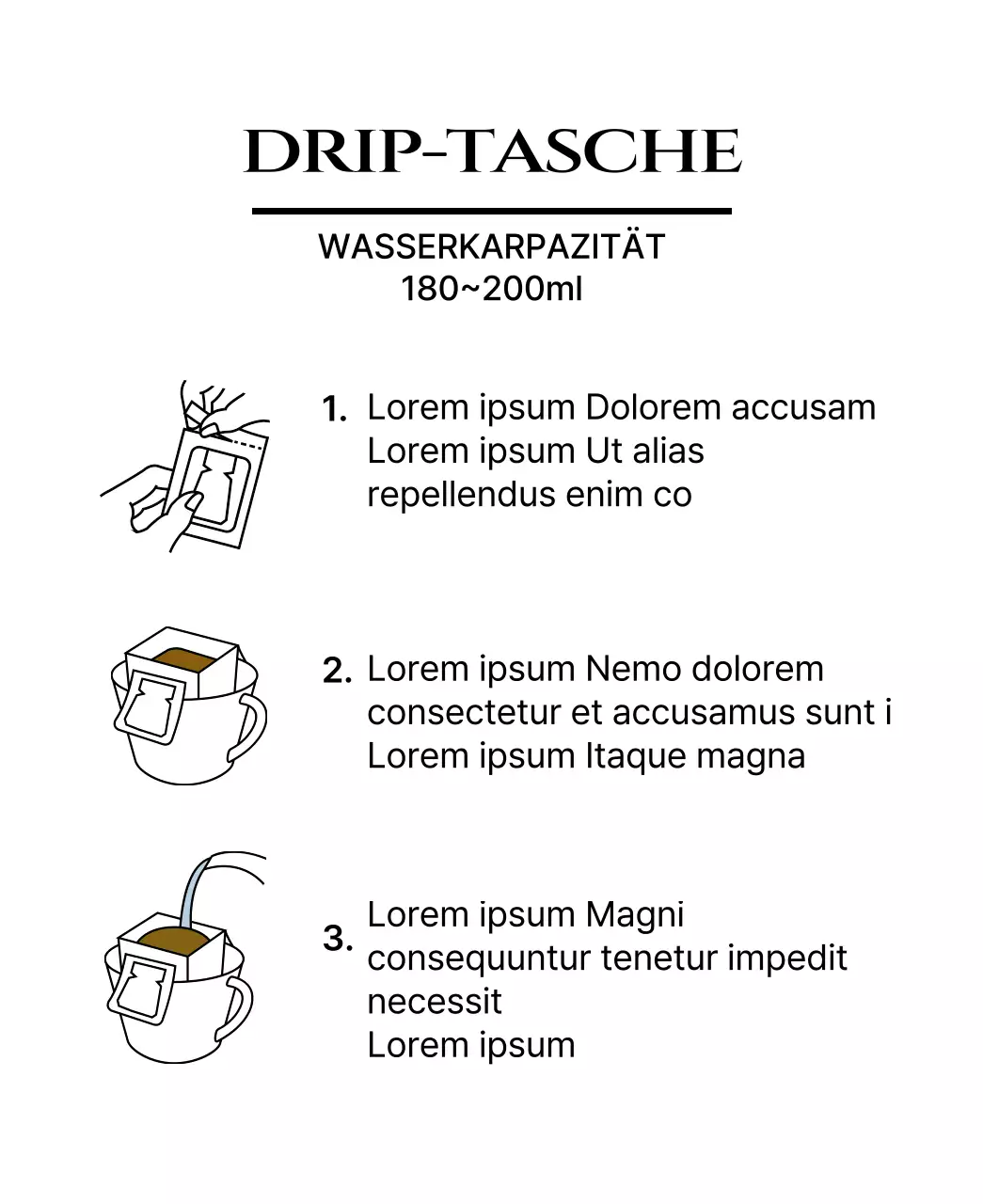 DRIP-TASCHE

WASSERKARPAZITÄT
180~200ml

1. Lorem ipsum Dolorem accusam Lorem ipsum Ut alias repellendus enim co

2. Lorem ipsum Nemo dolorem consectetur et accusamus sunt i Lorem ipsum Itaque magna

3. Lorem ipsum Magni consequuntur tenetur impedit necessit
Lorem ipsum