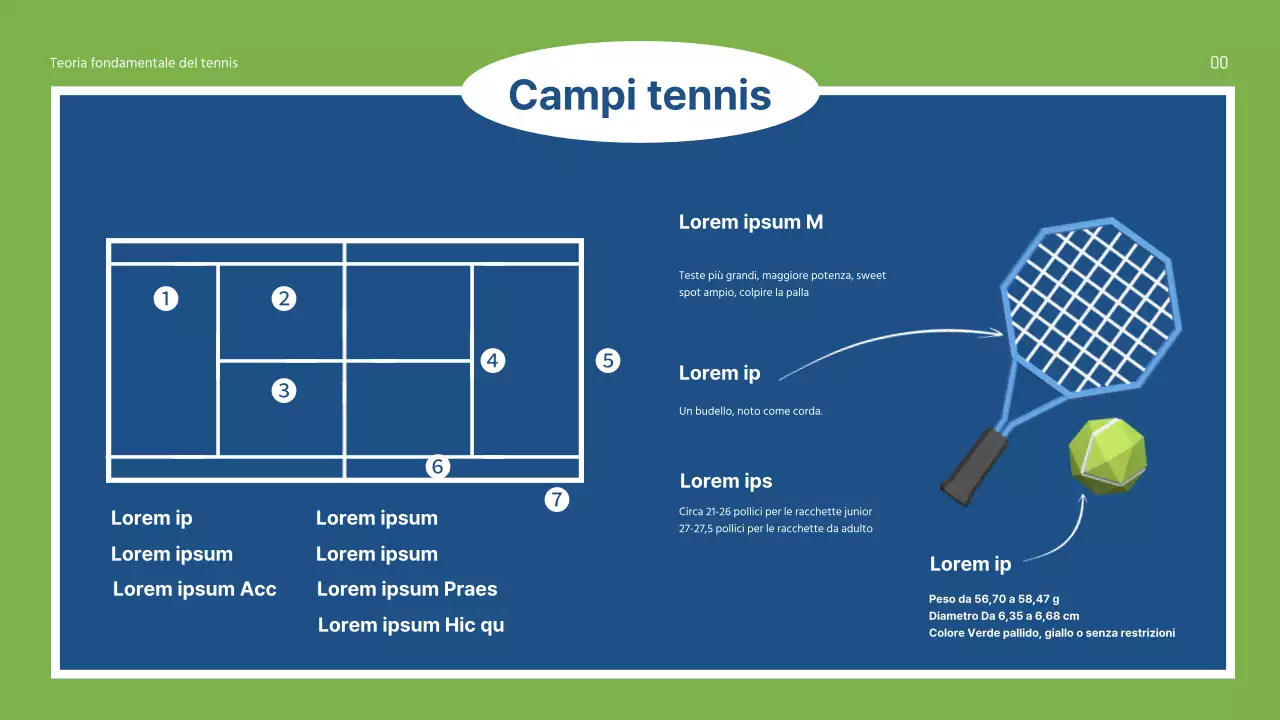 Teoria fondamentale del tennis

00

Campi tennis

1
2
3
4
5
6
7

Lorem ip
Lorem ipsum
Lorem ipsum Acc

Lorem ipsum
Lorem ipsum
Lorem ipsum Praes
Lorem ipsum Hic qu

Lorem ipsum M

Teste più grandi, maggiore potenza, sweet spot ampio, colpire la palla

Lorem ip

Un budello, noto come corda.

Lorem ips

Circa 21-26 pollici per le racchette junior
27-27,5 pollici per le racchette da adulto

Lorem ip

Peso da 56,70 a 58,47 g
Diametro Da 6,35 a 6,68 cm
Colore Verde pallido, giallo o senza restrizioni