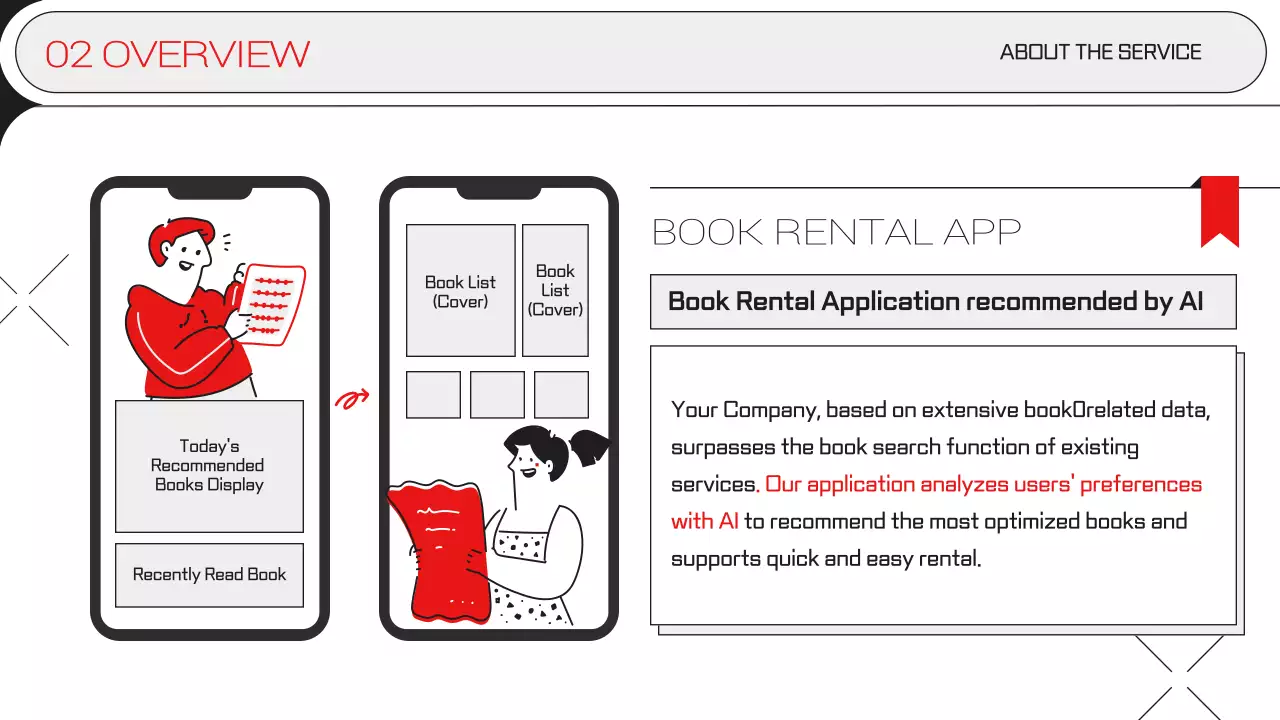 02 OVERVIEW

ABOUT THE SERVICE

Today's Recommended Books Display

Recently Read Book

Book List (Cover)

Book List (Cover)

BOOK RENTAL APP

Book Rental Application recommended by AI

Your Company, based on extensive book0related data, surpasses the book search function of existing services. Our application analyzes users' preferences with AI to recommend the most optimized books and supports quick and easy rental.