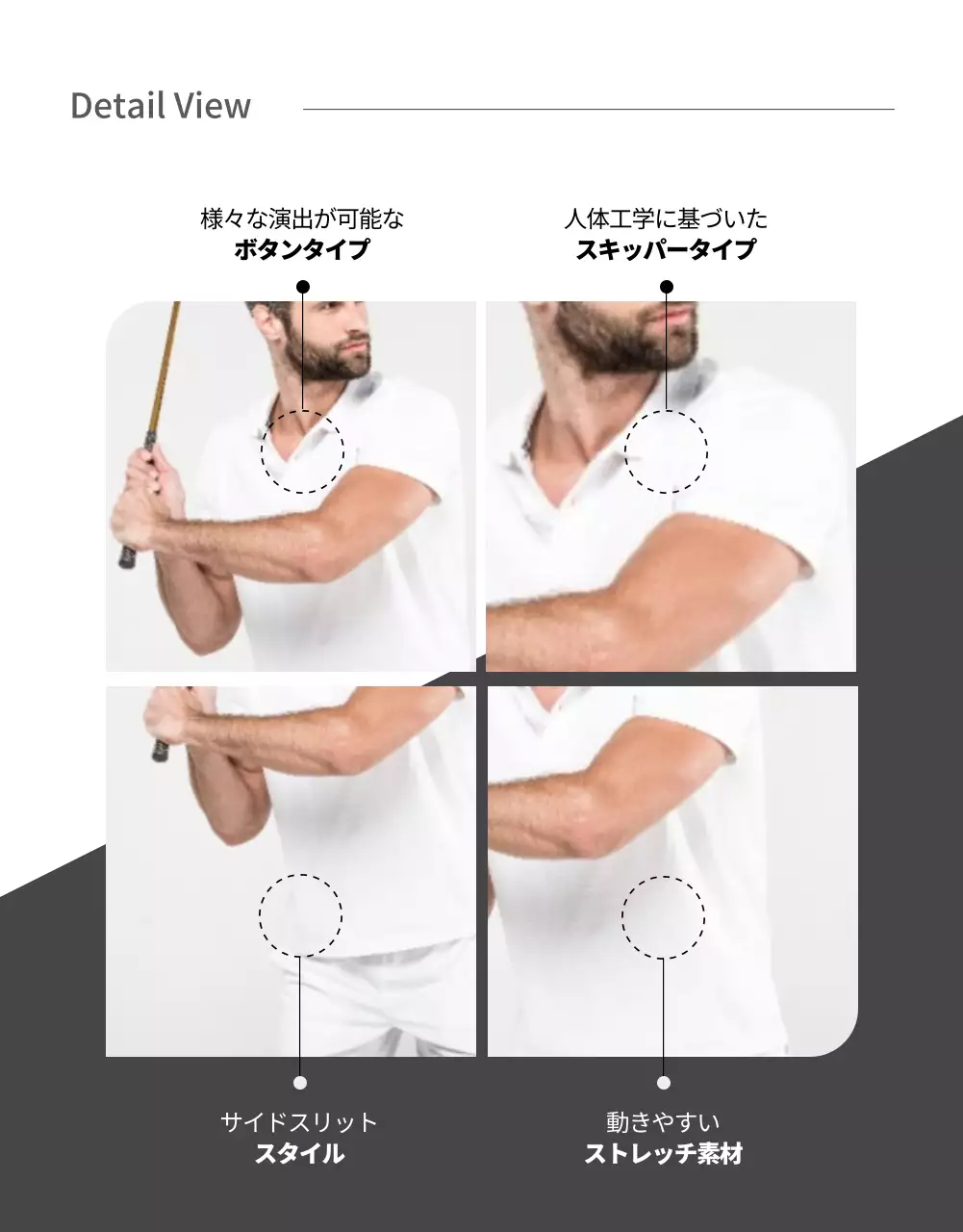 Detail View

様々な演出が可能な
ボタンタイプ

人体工学に基づいた
スキッパータイプ

サイドスリット
スタイル

動きやすい
ストレッチ素材