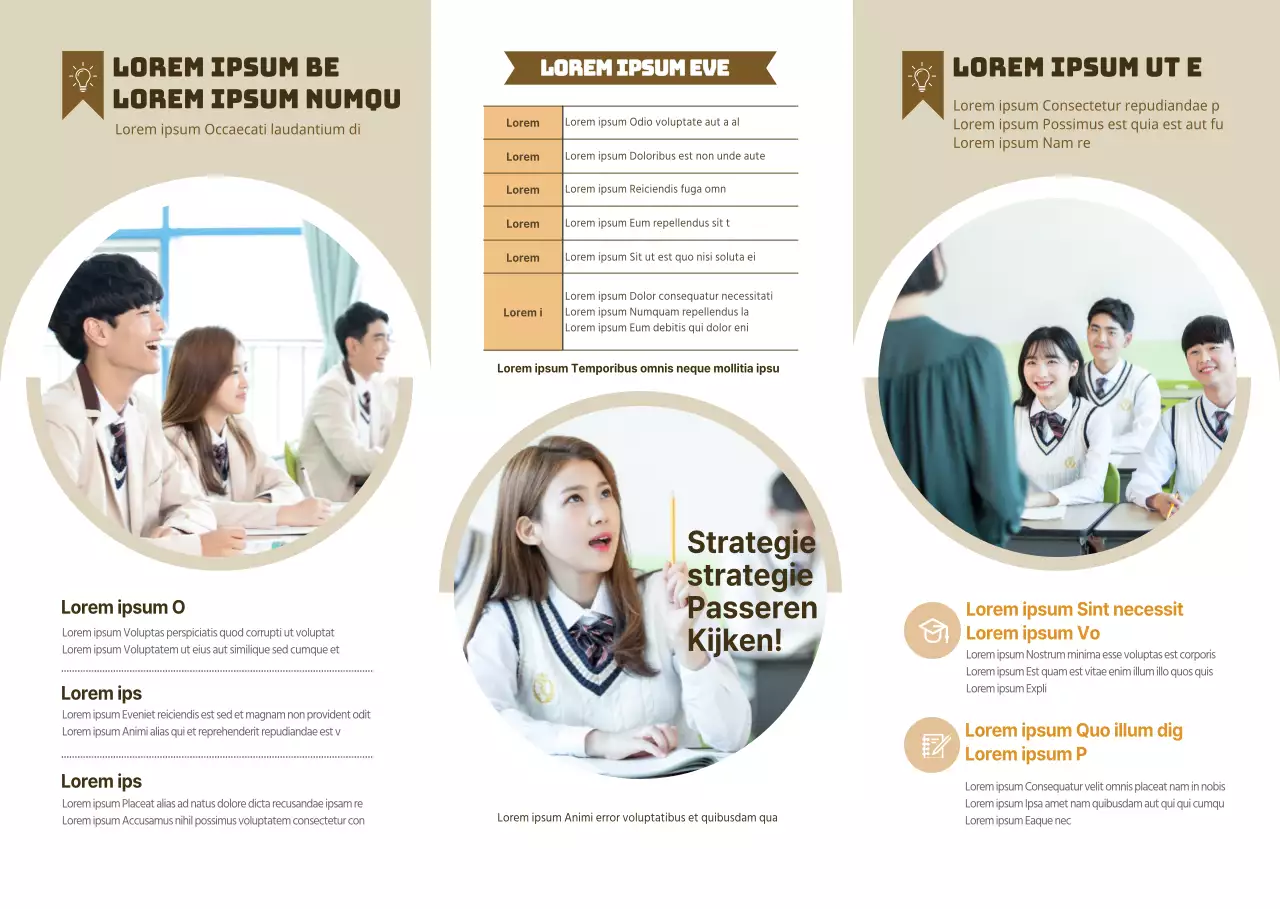 LOREM IPSUM BE LOREM IPSUM NUMQU

Lorem ipsum Occaecati laudantium di

Lorem ipsum O

Lorem ipsum Voluptas perspiciatis quod corrupti ut voluptat
Lorem ipsum Voluptatem ut eius aut similique sed cumque et

Lorem ips

Lorem ipsum Eveniet reiciendis est sed et magnam non provident odit
Lorem ipsum Animi alias qui et reprehenderit repudiandae est v

Lorem ips

Lorem ipsum Placeat alias ad natus dolore dicta recusandae ipsam re
Lorem ipsum Accusamus nihil possimus voluptatem consectetur con

LOREM IPSUM EVE

| Lorem | Lorem ipsum Odio voluptate aut a al |
|---|---|
| Lorem | Lorem ipsum Doloribus est non unde aute |
| Lorem | Lorem ipsum Reiciendis fuga omn |
| Lorem | Lorem ipsum Eum repellendus sit t |
| Lorem | Lorem ipsum Sit ut est quo nisi soluta ei |
| Lorem i | Lorem ipsum Dolor consequatur necessitati Lorem ipsum Numquam repellendus la Lorem ipsum Eum debitis qui dolor eni |

Lorem ipsum Temporibus omnis neque mollitia ipsu

Strategie strategie Passeren Kijken!

Lorem ipsum Animi error voluptatibus et quibusdam qua

LOREM IPSUM UT E

Lorem ipsum Consectetur repudiandae p
Lorem ipsum Possimus est quia est aut fu
Lorem ipsum Nam re

Lorem ipsum Sint necessit
Lorem ipsum Vo

Lorem ipsum Nostrum minima esse voluptas est corporis
Lorem ipsum Est quam est vitae enim illum illo quos quis
Lorem ipsum Expli

Lorem ipsum Quo illum dig
Lorem ipsum P

Lorem ipsum Consequatur velit omnis placeat nam in nobis
Lorem ipsum Ipsa amet nam quibusdam aut qui qui cumqu
Lorem ipsum Eaque nec