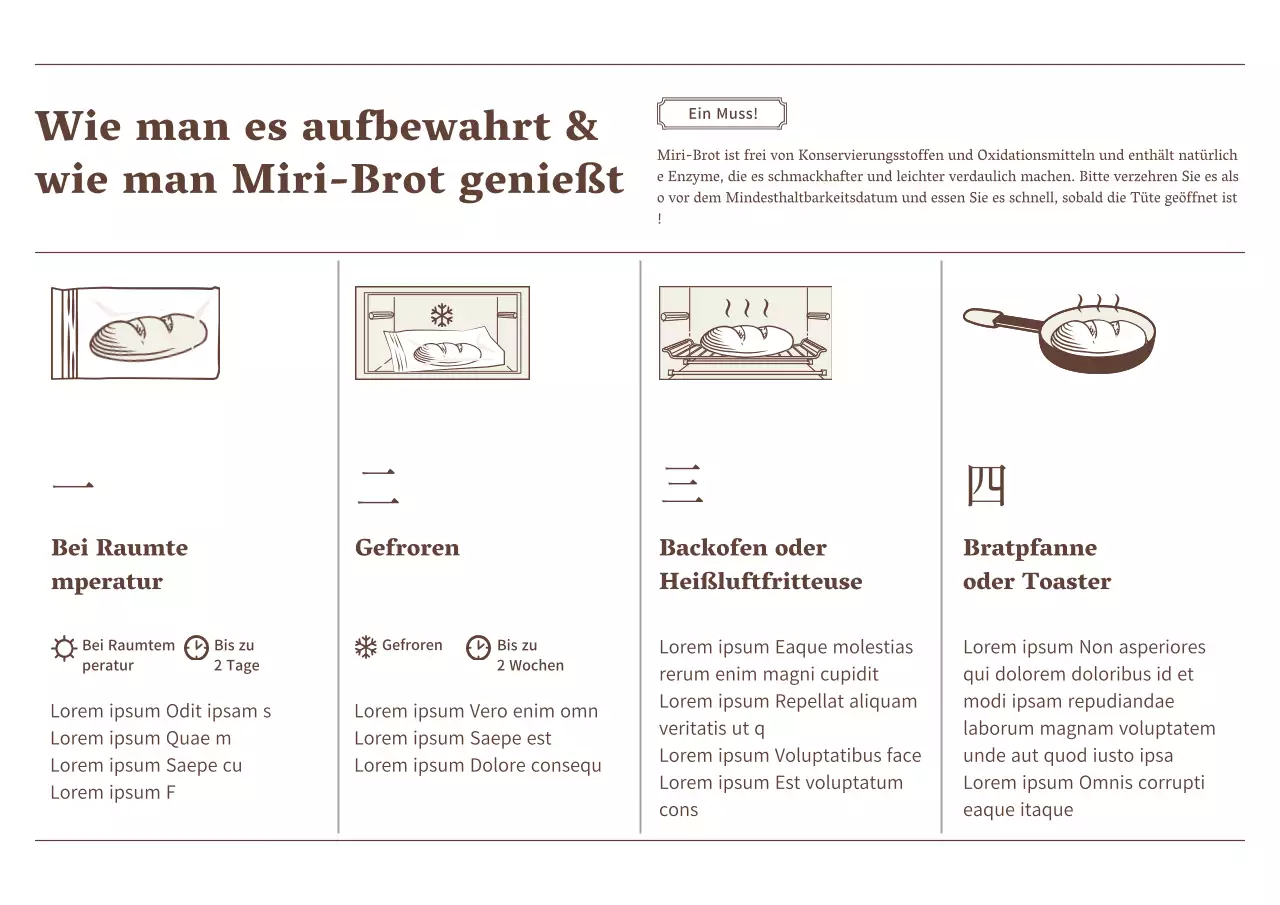 Wie man es aufbewahrt & wie man Miri-Brot genießt

Ein Muss!

Miri-Brot ist frei von Konservierungsstoffen und Oxidationsmitteln und enthält natürliche Enzyme, die es schmackhafter und leichter verdaulich machen. Bitte verzehren Sie es also vor dem Mindesthaltbarkeitsdatum und essen Sie es schnell, sobald die Tüte geöffnet ist !

一

Bei Raumtemperatur

Bei Raumtemperatur

Bis zu 2 Tage

Lorem ipsum Odit ipsam s
Lorem ipsum Quae m
Lorem ipsum Saepe cu
Lorem ipsum F

二

Gefroren

Gefroren

Bis zu 2 Wochen

Lorem ipsum Vero enim omn
Lorem ipsum Saepe est
Lorem ipsum Dolore consequ

三

Backofen oder Heißluftfritteuse

Lorem ipsum Eaque molestias rerum enim magni cupidit
Lorem ipsum Repellat aliquam veritatis ut q
Lorem ipsum Voluptatibus face
Lorem ipsum Est voluptatum cons

四

Bratpfanne oder Toaster

Lorem ipsum Non asperiores qui dolorem doloribus id et modi ipsam repudiandae laborum magnam voluptatem unde aut quod iusto ipsa
Lorem ipsum Omnis corrupti eaque itaque