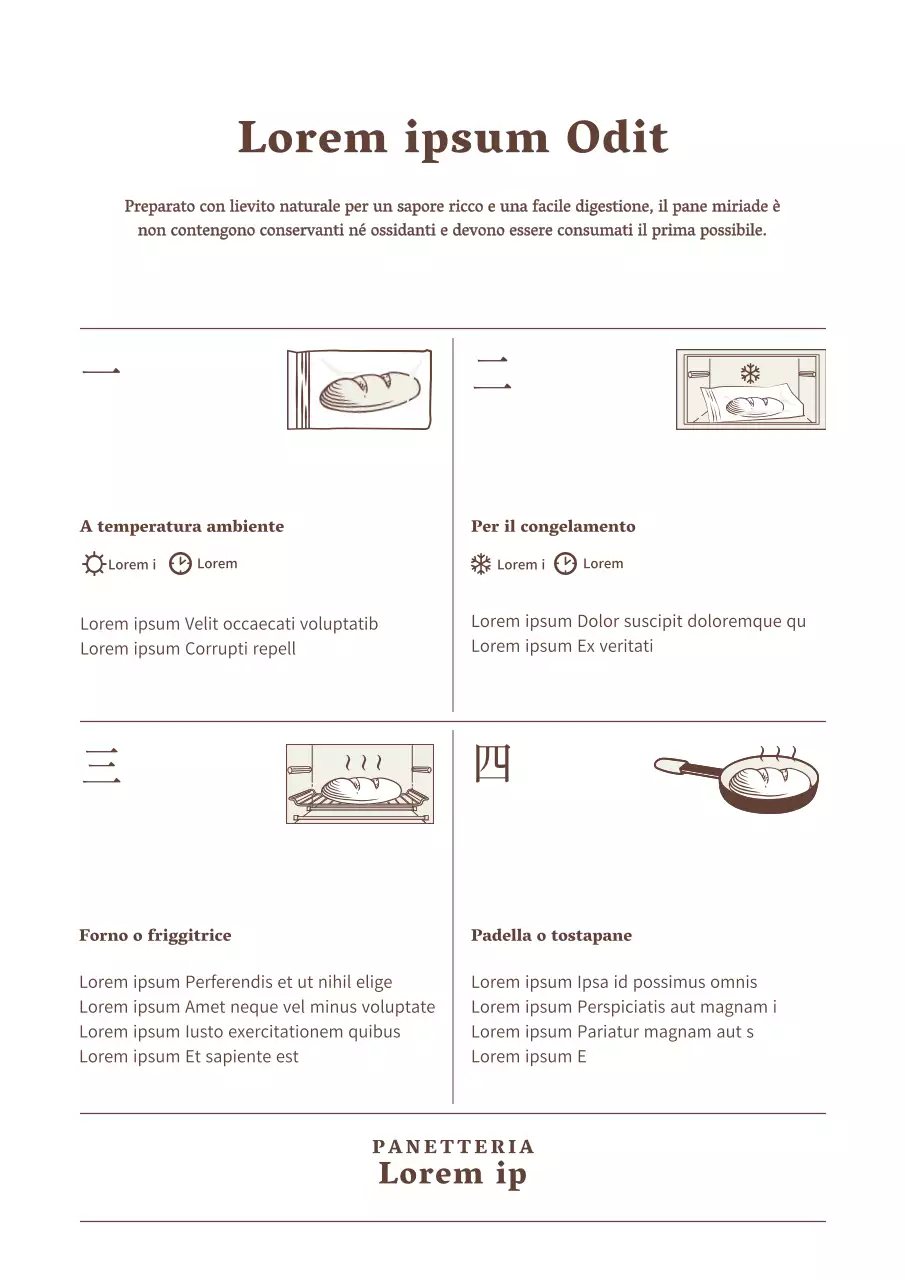 Lorem ipsum Odit

Preparato con lievito naturale per un sapore ricco e una facile digestione, il pane miriade è non contengono conservanti né ossidanti e devono essere consumati il prima possibile.

一

A temperatura ambiente

Lorem i Lorem

Lorem ipsum Velit occaecati voluptatib
Lorem ipsum Corrupti repell

二

Per il congelamento

Lorem i Lorem

Lorem ipsum Dolor suscipit doloremque qu
Lorem ipsum Ex veritati

三

Forno o friggitrice

Lorem ipsum Perferendis et ut nihil elige
Lorem ipsum Amet neque vel minus voluptate
Lorem ipsum Iusto exercitationem quibus
Lorem ipsum Et sapiente est

四

Padella o tostapane

Lorem ipsum Ipsa id possimus omnis
Lorem ipsum Perspiciatis aut magnam i
Lorem ipsum Pariatur magnam aut s
Lorem ipsum E

PANETTERIA
Lorem ip