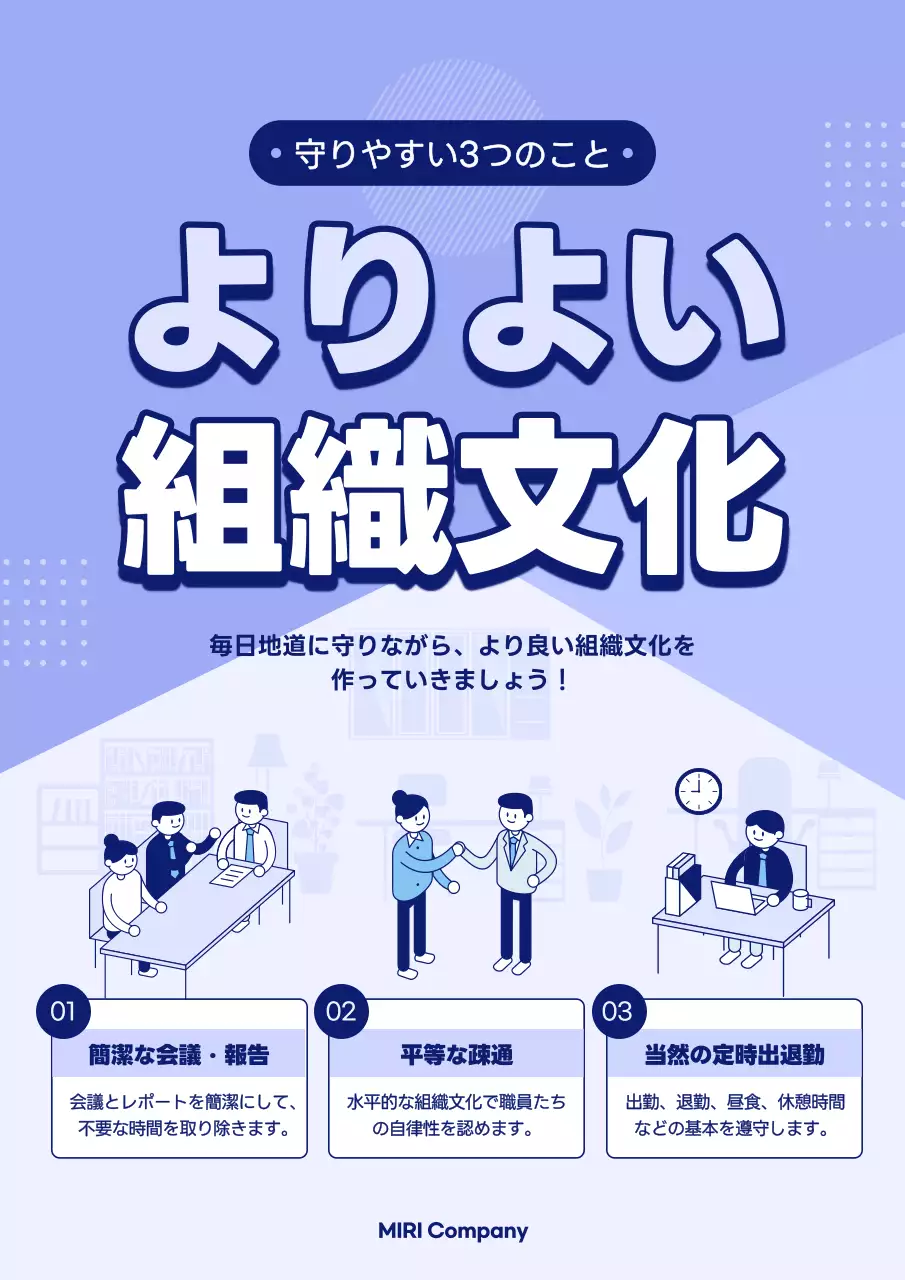 守りやすい3つのこと

よりよい
組織文化

毎日地道に守りながら、より良い組織文化を作っていきましょう！

01
簡潔な会議・報告
会議とレポートを簡潔にして、不要な時間を取り除きます。

02
平等な疎通
水平的な組織文化で職員たちの自律性を認めます。

03
当然の定時出退勤
出勤、退勤、昼食、休憩時間などの基本を遵守します。

MIRI Company