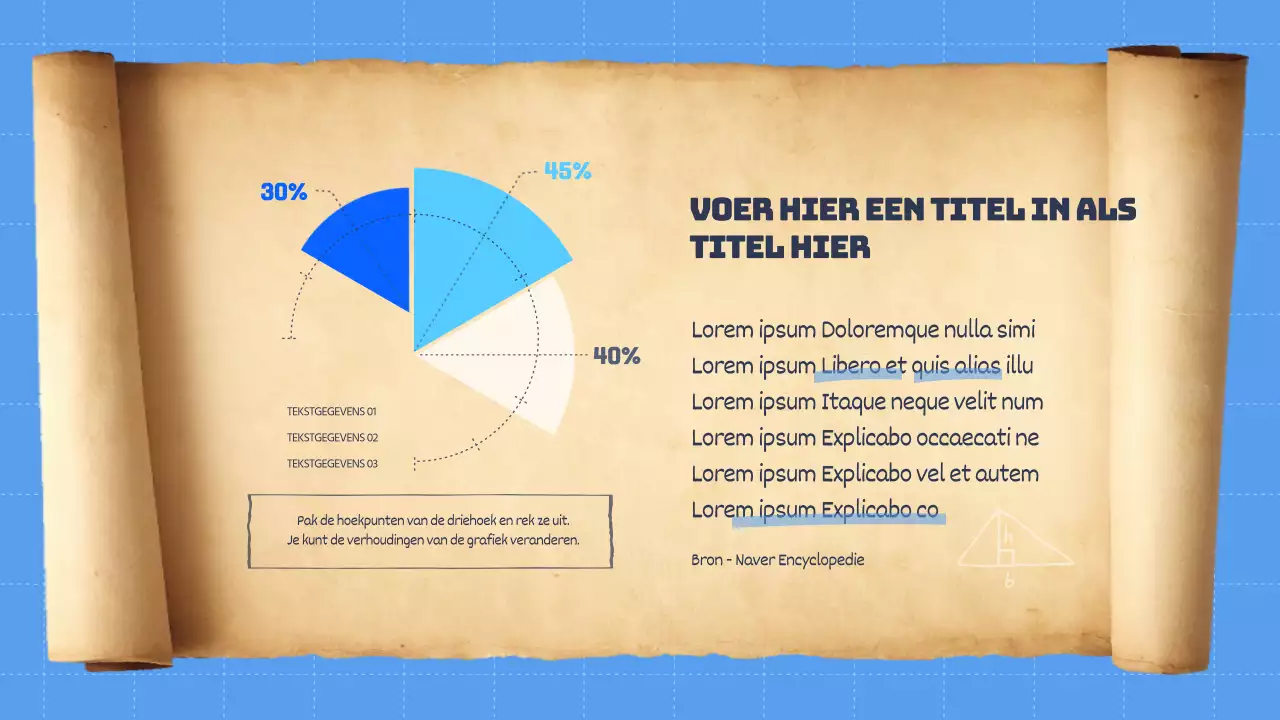 30%

45%

40%

TEKSTGEGEVENS 01

TEKSTGEGEVENS 02

TEKSTGEGEVENS 03

Pak de hoekpunten van de driehoek en rek ze uit.
Je kunt de verhoudingen van de grafiek veranderen.

VOER HIER EEN TITEL IN ALS TITEL HIER

Lorem ipsum Doloremque nulla simi
Lorem ipsum Libero et quis alias illu
Lorem ipsum Itaque neque velit num
Lorem ipsum Explicabo occaecati ne
Lorem ipsum Explicabo vel et autem
Lorem ipsum Explicabo co

Bron - Naver Encyclopedie

h

b