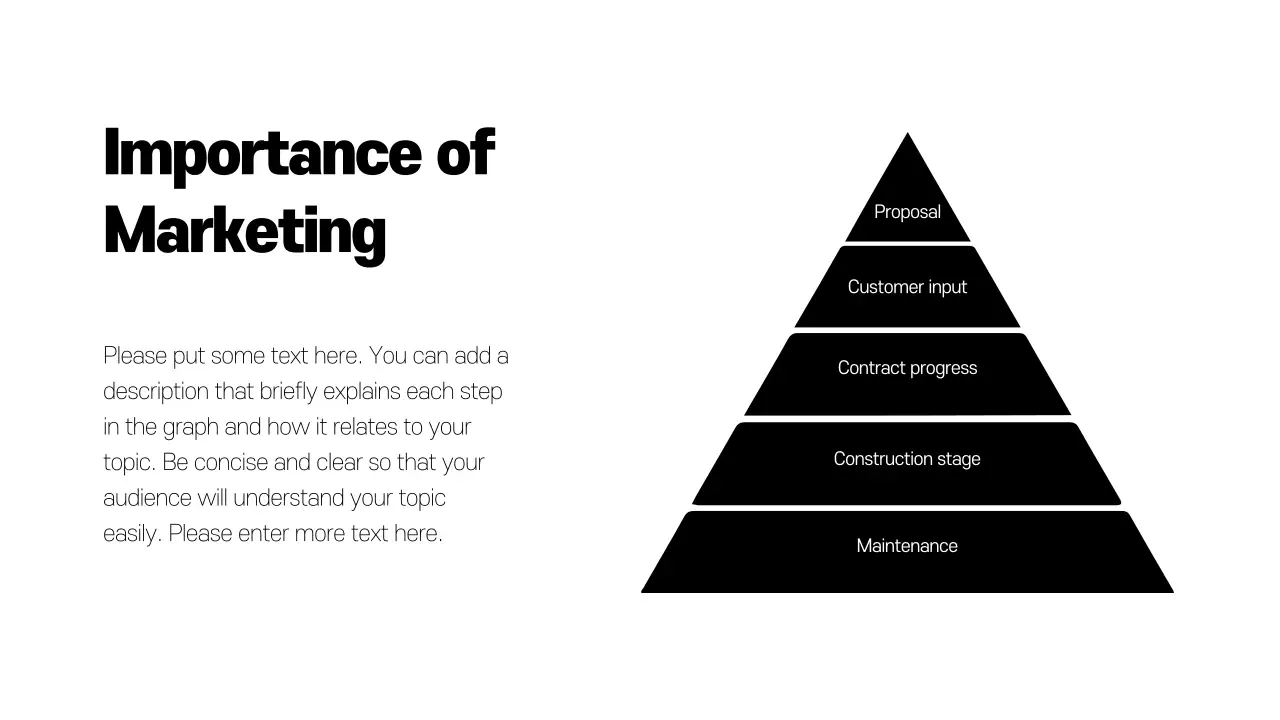 Importance of Marketing

Please put some text here. You can add a description that briefly explains each step in the graph and how it relates to your topic. Be concise and clear so that your audience will understand your topic easily. Please enter more text here.

Proposal

Customer input

Contract progress

Construction stage

Maintenance