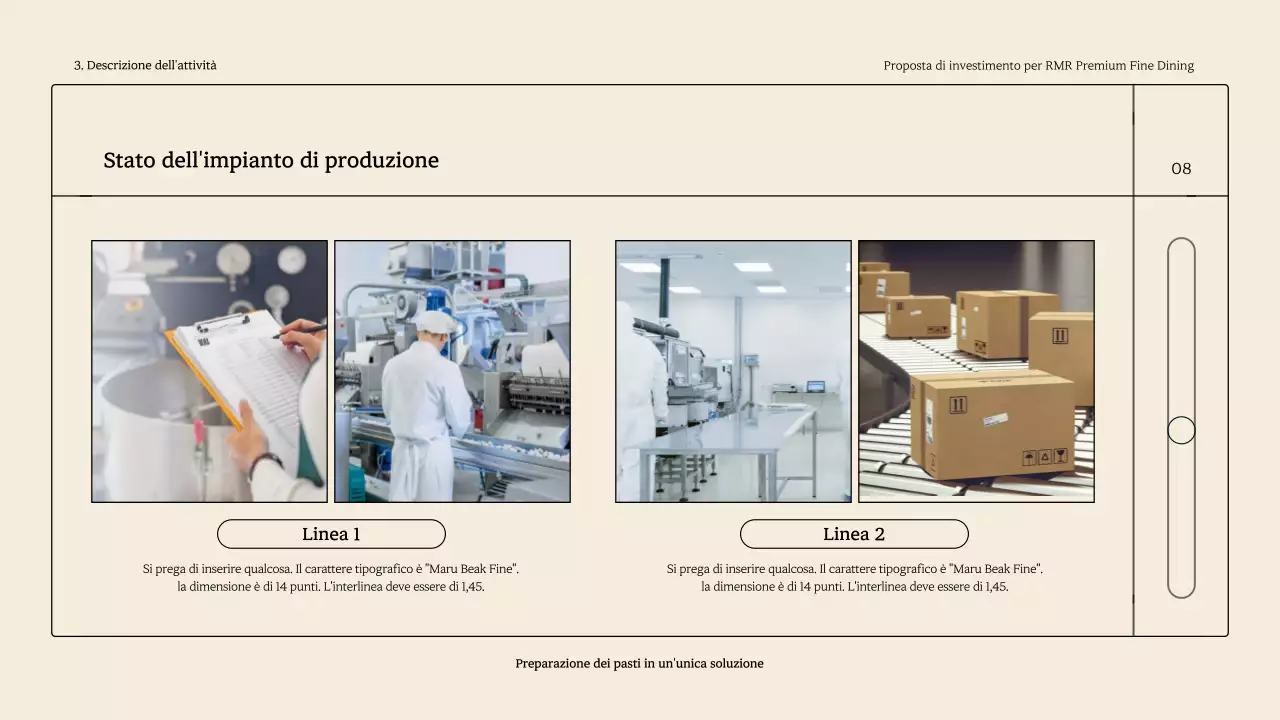 3. Descrizione dell'attività

Proposta di investimento per RMR Premium Fine Dining

Stato dell'impianto di produzione

08

Linea 1

Si prega di inserire qualcosa. Il carattere tipografico è "Maru Beak Fine". la dimensione è di 14 punti. L'interlinea deve essere di 1,45.

Linea 2

Si prega di inserire qualcosa. Il carattere tipografico è "Maru Beak Fine". la dimensione è di 14 punti. L'interlinea deve essere di 1,45.

Preparazione dei pasti in un'unica soluzione