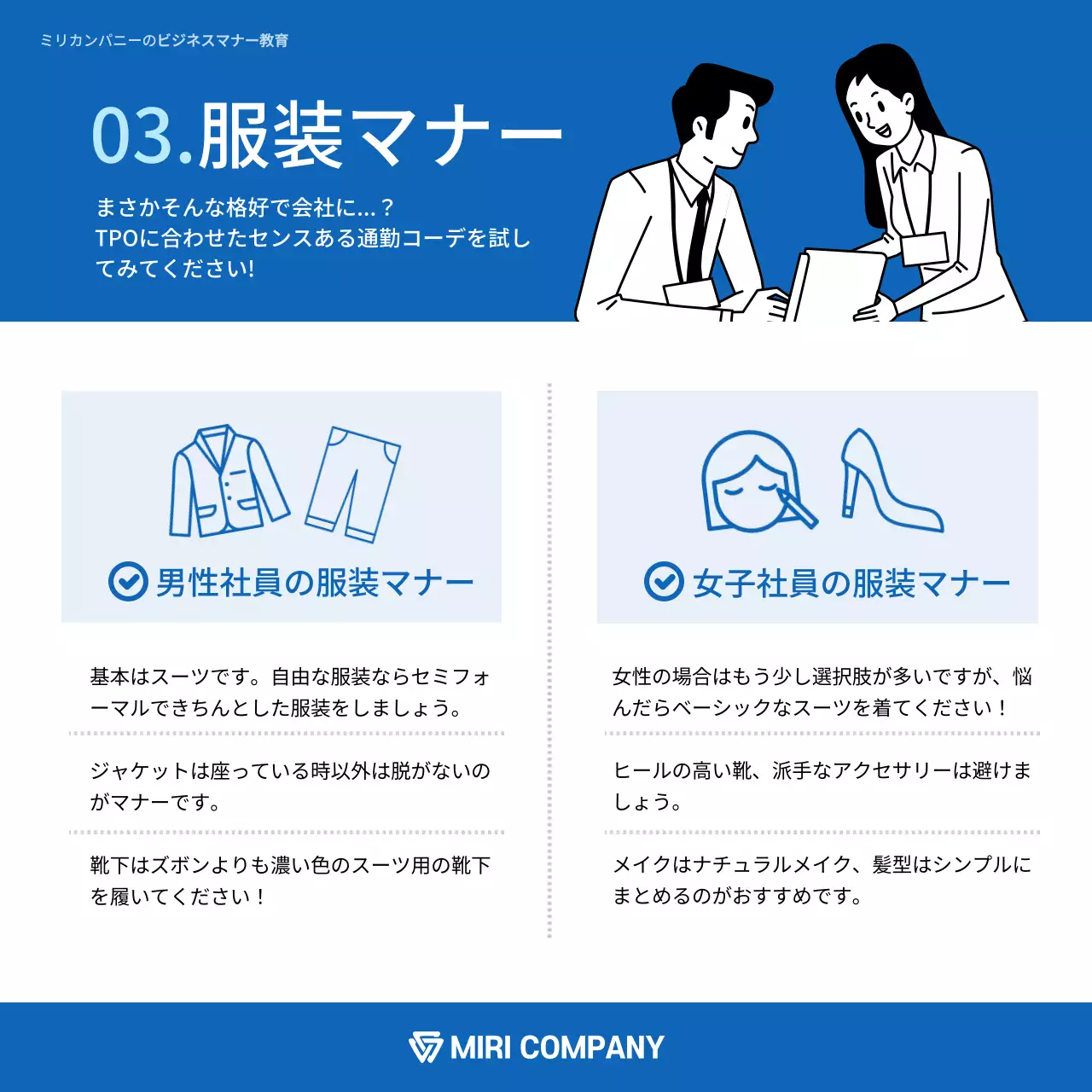 ミリカンパニーのビジネスマナー教育

03.服装マナー

まさかそんな格好で会社に…？
TPOに合わせたセンスある通勤コーデを試してみてください!

男性社員の服装マナー

基本はスーツです。自由な服装ならセミフォーマルできちんとした服装をしましょう。

ジャケットは座っている時以外は脱がないのがマナーです。

靴下はズボンよりも濃い色のスーツ用の靴下を履いてください！

女子社員の服装マナー

女性の場合はもう少し選択肢が多いですが、悩んだらベーシックなスーツを着てください！

ヒールの高い靴、派手なアクセサリーは避けましょう。

メイクはナチュラルメイク、髪型はシンプルにまとめるのがおすすめです。

MIRI COMPANY