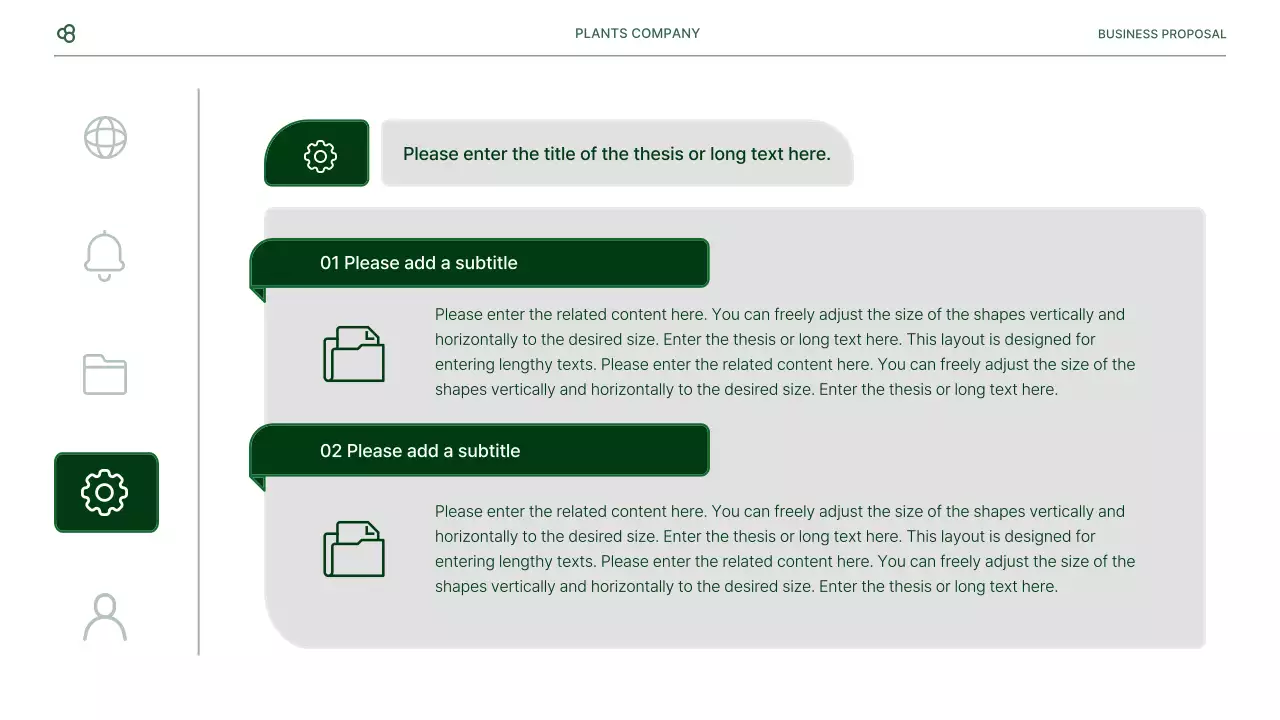 PLANTS COMPANY

BUSINESS PROPOSAL

Please enter the title of the thesis or long text here.

01 Please add a subtitle

Please enter the related content here. You can freely adjust the size of the shapes vertically and horizontally to the desired size. Enter the thesis or long text here. This layout is designed for entering lengthy texts. Please enter the related content here. You can freely adjust the size of the shapes vertically and horizontally to the desired size. Enter the thesis or long text here.

02 Please add a subtitle

Please enter the related content here. You can freely adjust the size of the shapes vertically and horizontally to the desired size. Enter the thesis or long text here. This layout is designed for entering lengthy texts. Please enter the related content here. You can freely adjust the size of the shapes vertically and horizontally to the desired size. Enter the thesis or long text here.