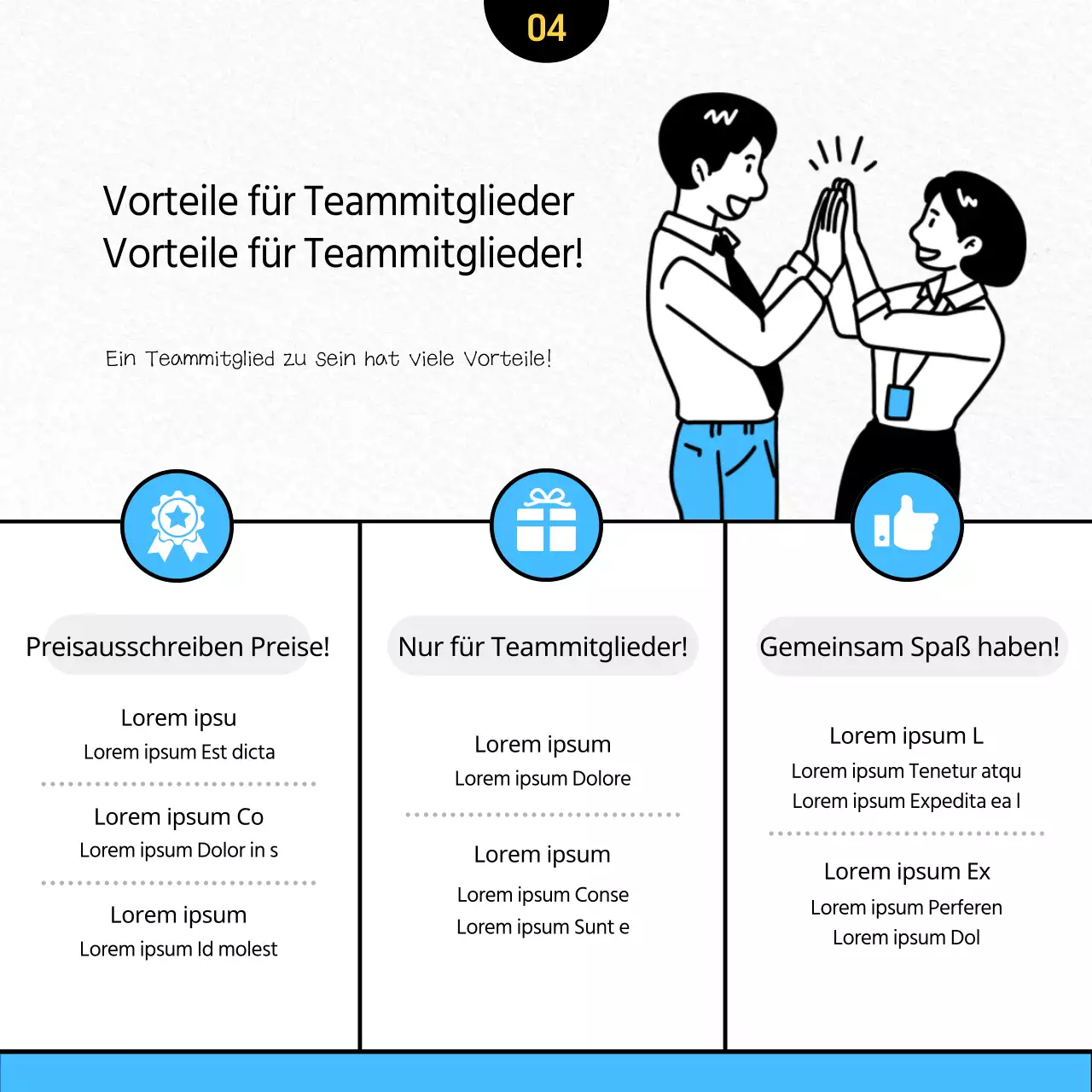 04

Vorteile für Teammitglieder
Vorteile für Teammitglieder!

Ein Teammitglied zu sein hat viele Vorteile!

Preisausschreiben Preise!

Lorem ipsu
Lorem ipsum Est dicta

Lorem ipsum Co
Lorem ipsum Dolor in s

Lorem ipsum
Lorem ipsum Id molest

Nur für Teammitglieder!

Lorem ipsum
Lorem ipsum Dolore

Lorem ipsum
Lorem ipsum Conse
Lorem ipsum Sunt e

Gemeinsam Spaß haben!

Lorem ipsum L
Lorem ipsum Tenetur atqu
Lorem ipsum Expedita ea l

Lorem ipsum Ex
Lorem ipsum Perferen
Lorem ipsum Dol