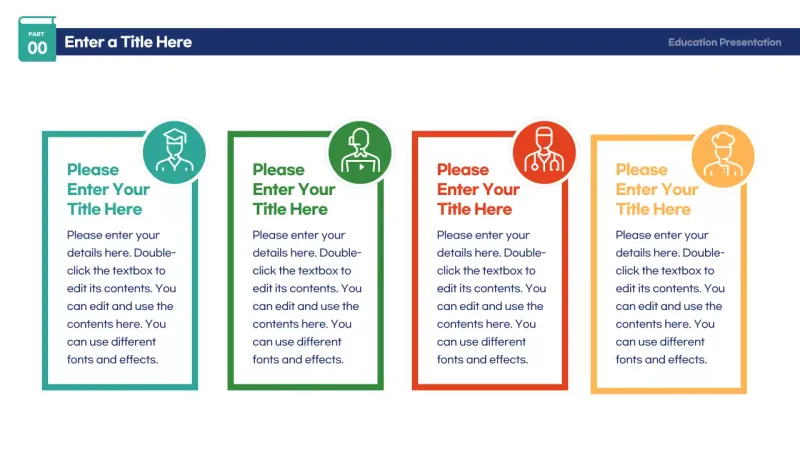 PART
00

Enter a Title Here

Education Presentation

Please Enter Your Title Here

Please enter your details here. Double-click the textbox to edit its contents. You can edit and use the contents here. You can use different fonts and effects.

Please Enter Your Title Here

Please enter your details here. Double-click the textbox to edit its contents. You can edit and use the contents here. You can use different fonts and effects.

Please Enter Your Title Here

Please enter your details here. Double-click the textbox to edit its contents. You can edit and use the contents here. You can use different fonts and effects.

Please Enter Your Title Here

Please enter your details here. Double-click the textbox to edit its contents. You can edit and use the contents here. You can use different fonts and effects.