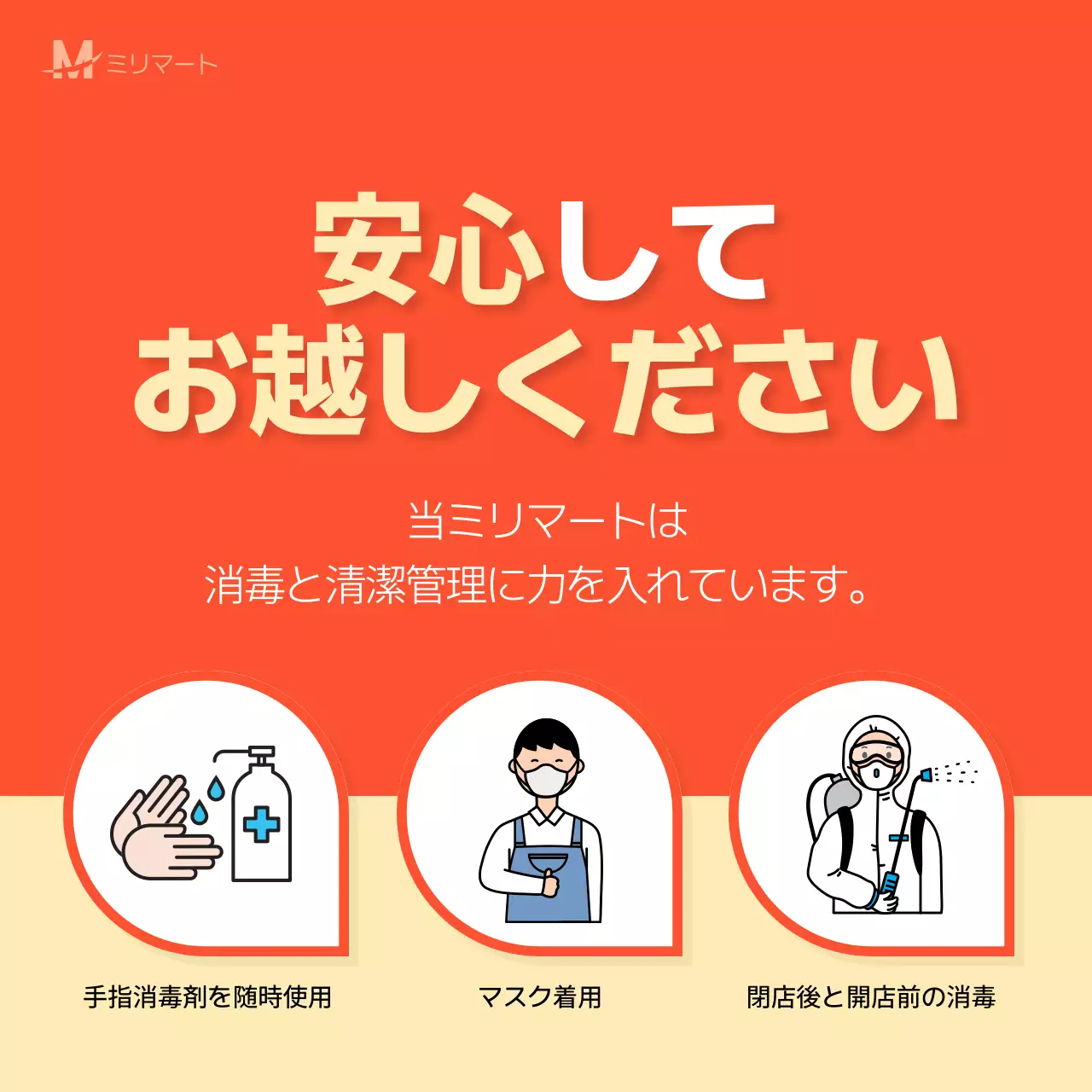 M ミリマート

安心して
お越しください

当ミリマートは
消毒と清潔管理に力を入れています。

手指消毒剤を随時使用

マスク着用

閉店後と開店前の消毒