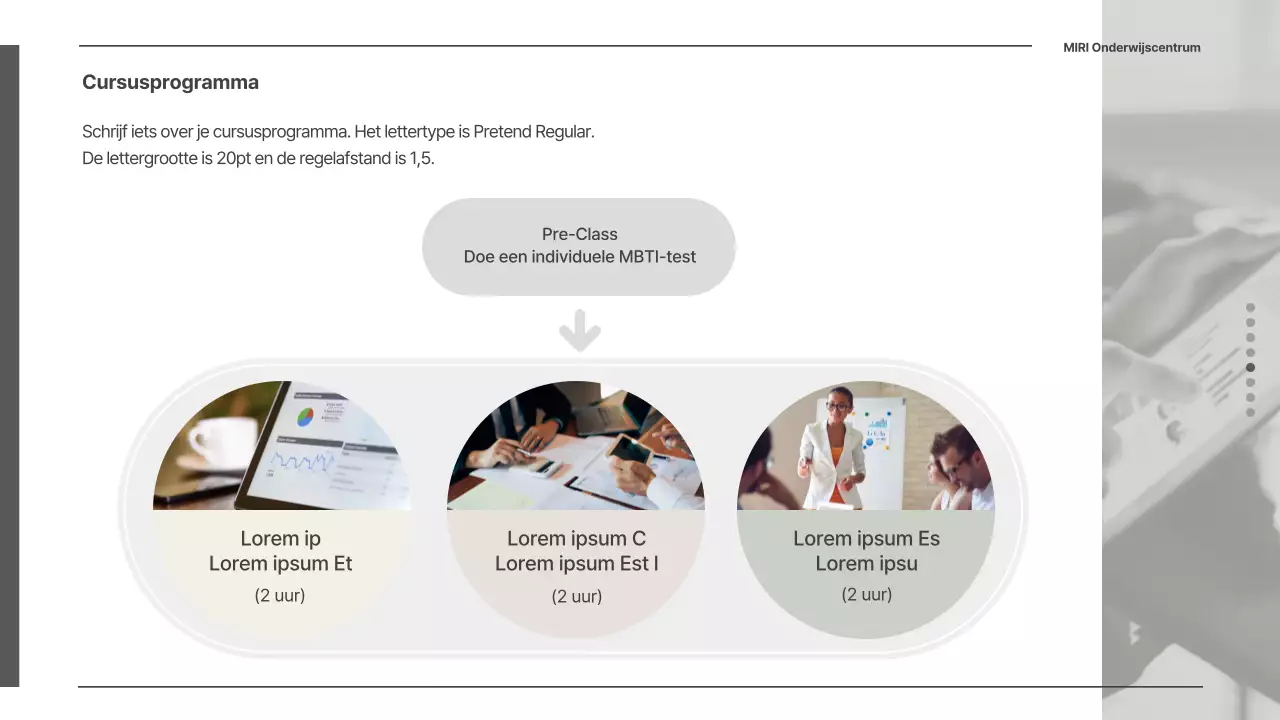 MIRI Onderwijscentrum

Cursusprogramma

Schrijf iets over je cursusprogramma. Het lettertype is Pretend Regular.
De lettergrootte is 20pt en de regelafstand is 1,5.

Pre-Class
Doe een individuele MBTI-test

Lorem ip
Lorem ipsum Et
(2 uur)

Lorem ipsum C
Lorem ipsum Est I
(2 uur)

Lorem ipsum Es
Lorem ipsu
(2 uur)