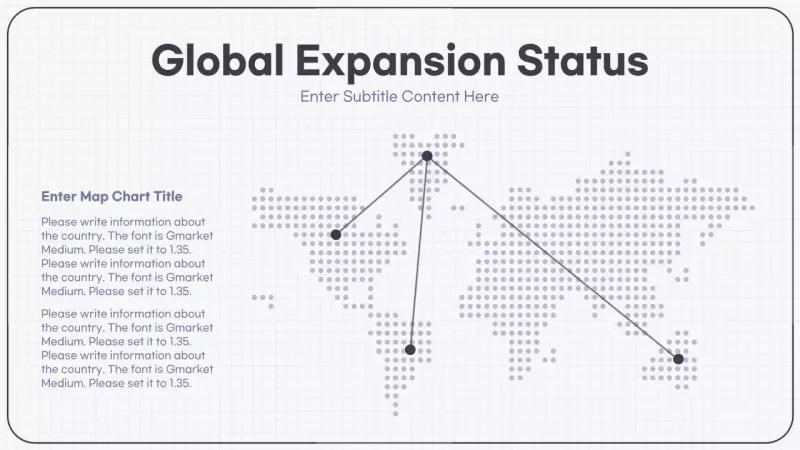 Global Expansion Status

Enter Subtitle Content Here

Enter Map Chart Title

Please write information about the country. The font is Gmarket Medium. Please set it to 1.35. Please write information about the country. The font is Gmarket Medium. Please set it to 1.35.

Please write information about the country. The font is Gmarket Medium. Please set it to 1.35. Please write information about the country. The font is Gmarket Medium. Please set it to 1.35.