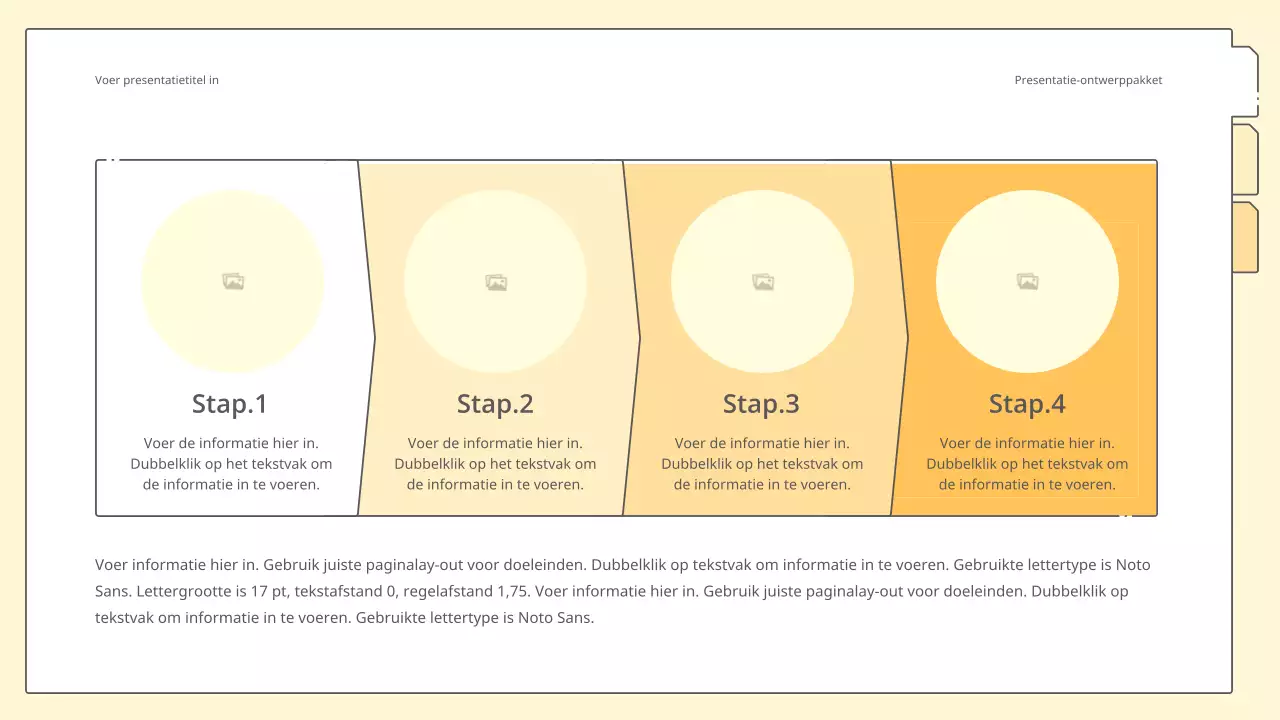 Voer presentatietitel in

Presentatie-ontwerppakket

Stap.1

Voer de informatie hier in. Dubbelklik op het tekstvak om de informatie in te voeren.

Stap.2

Voer de informatie hier in. Dubbelklik op het tekstvak om de informatie in te voeren.

Stap.3

Voer de informatie hier in. Dubbelklik op het tekstvak om de informatie in te voeren.

Stap.4

Voer de informatie hier in. Dubbelklik op het tekstvak om de informatie in te voeren.

Voer informatie hier in. Gebruik juiste paginalay-out voor doeleinden. Dubbelklik op tekstvak om informatie in te voeren. Gebruikte lettertype is Noto Sans. Lettergrootte is 17 pt, tekstafstand 0, regelafstand 1,75. Voer informatie hier in. Gebruik juiste paginalay-out voor doeleinden. Dubbelklik op tekstvak om informatie in te voeren. Gebruikte lettertype is Noto Sans.