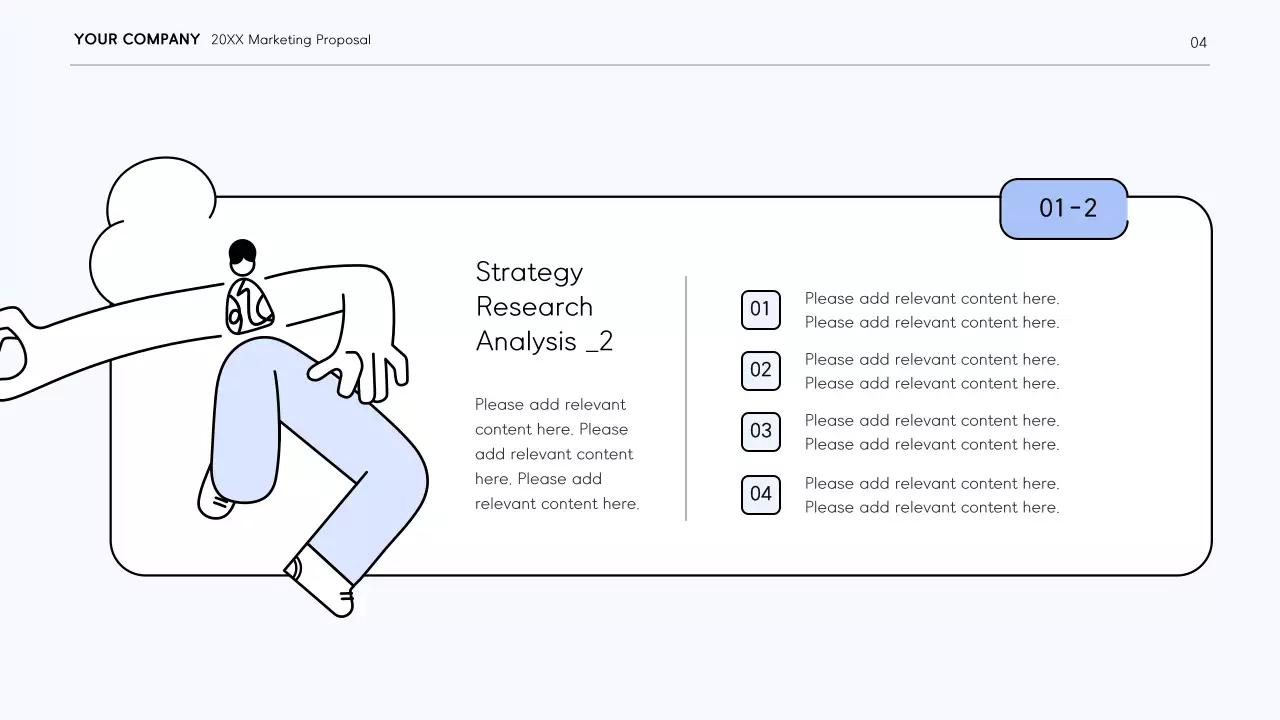 YOUR COMPANY 20XX Marketing Proposal

04

01-2

Strategy Research Analysis _2

Please add relevant content here. Please add relevant content here. Please add relevant content here.

01 Please add relevant content here. Please add relevant content here.

02 Please add relevant content here. Please add relevant content here.

03 Please add relevant content here. Please add relevant content here.

04 Please add relevant content here. Please add relevant content here.