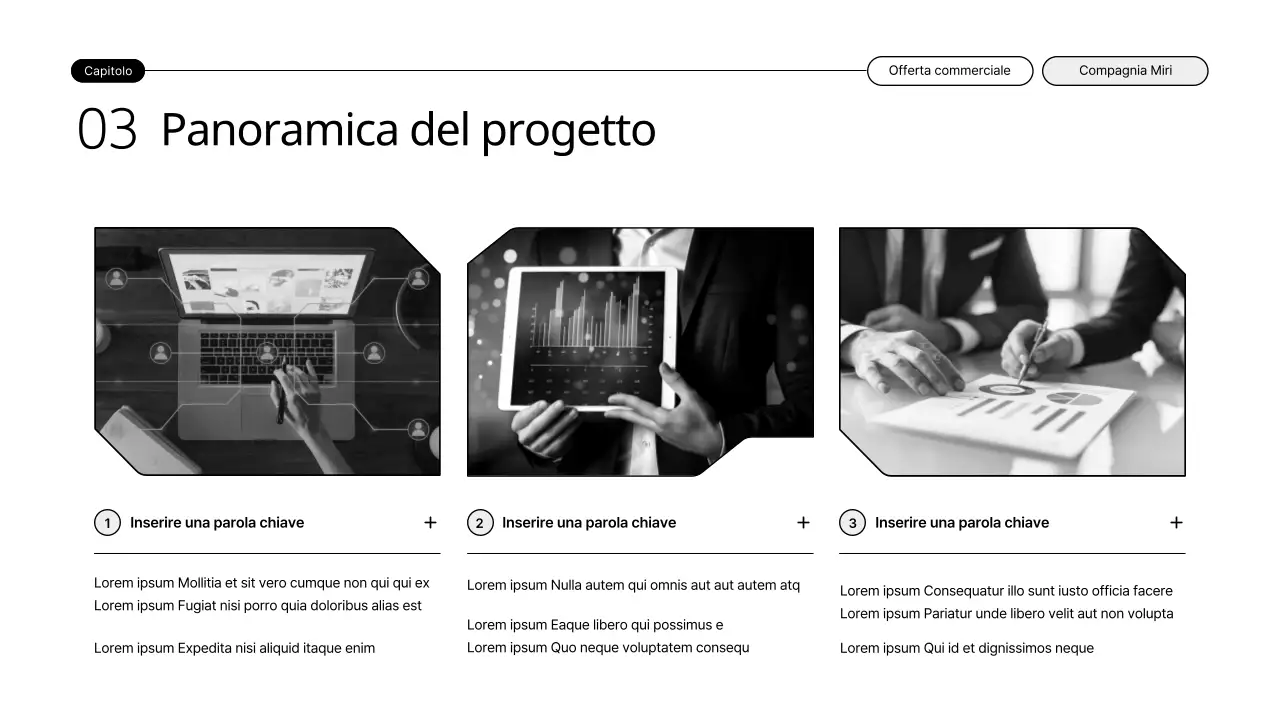 Capitolo

Offerta commerciale

Compagnia Miri

03 Panoramica del progetto

1 Inserire una parola chiave +

Lorem ipsum Mollitia et sit vero cumque non qui qui ex
Lorem ipsum Fugiat nisi porro quia doloribus alias est

Lorem ipsum Expedita nisi aliquid itaque enim

2 Inserire una parola chiave +

Lorem ipsum Nulla autem qui omnis aut aut autem atq

Lorem ipsum Eaque libero qui possimus e
Lorem ipsum Quo neque voluptatem consequ

3 Inserire una parola chiave +

Lorem ipsum Consequatur illo sunt iusto officia facere
Lorem ipsum Pariatur unde libero velit aut non volupta

Lorem ipsum Qui id et dignissimos neque