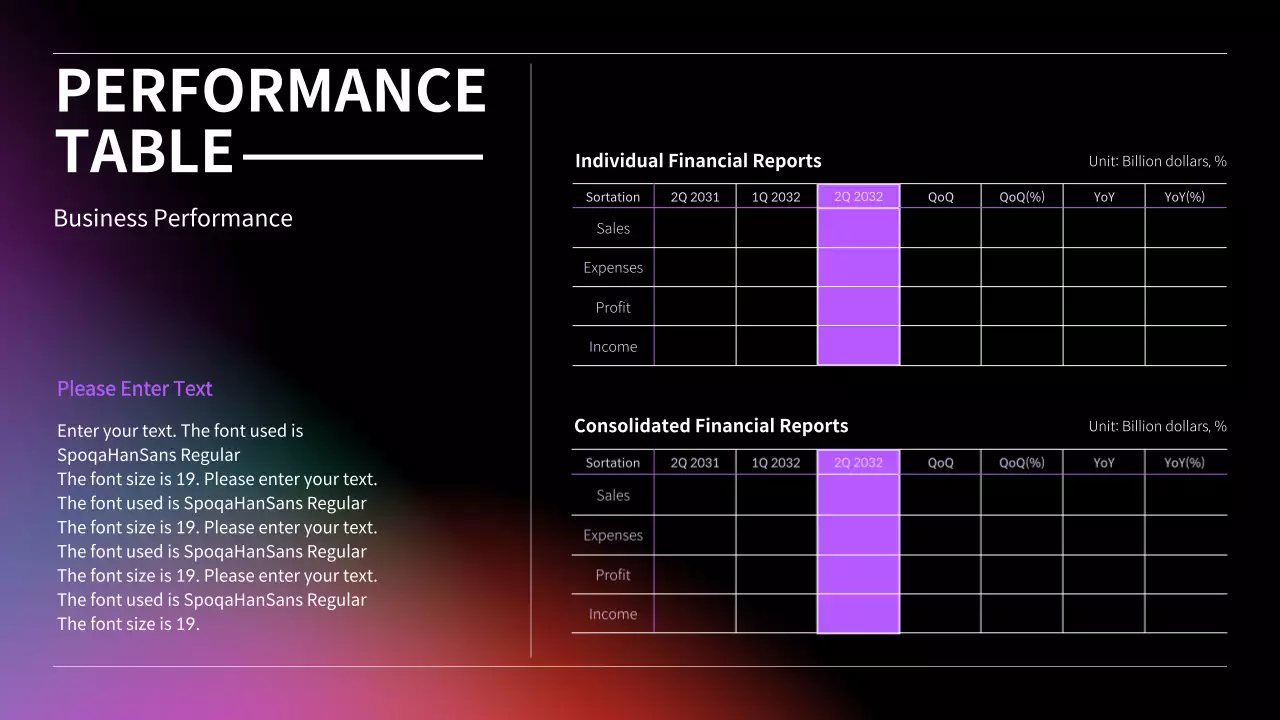 PERFORMANCE TABLE

Business Performance

Please Enter Text

Enter your text. The font used is SpoqaHanSans Regular
The font size is 19. Please enter your text.
The font used is SpoqaHanSans Regular
The font size is 19. Please enter your text.
The font used is SpoqaHanSans Regular
The font size is 19. Please enter your text.
The font used is SpoqaHanSans Regular
The font size is 19.

Individual Financial Reports

Unit: Billion dollars, %

| Sortation | 2Q 2031 | 1Q 2032 | 2Q 2032 | QoQ | QoQ(%) | YoY | YoY(%) |
|---|---|---|---|---|---|---|---|
| Sales | | | | | | | |
| Expenses | | | | | | | |
| Profit | | | | | | | |
| Income | | | | | | | |

Consolidated Financial Reports

Unit: Billion dollars, %

| Sortation | 2Q 2031 | 1Q 2032 | 2Q 2032 | QoQ | QoQ(%) | YoY | YoY(%) |
|---|---|---|---|---|---|---|---|
| Sales | | | | | | | |
| Expenses | | | | | | | |
| Profit | | | | | | | |
| Income | | | | | | | |