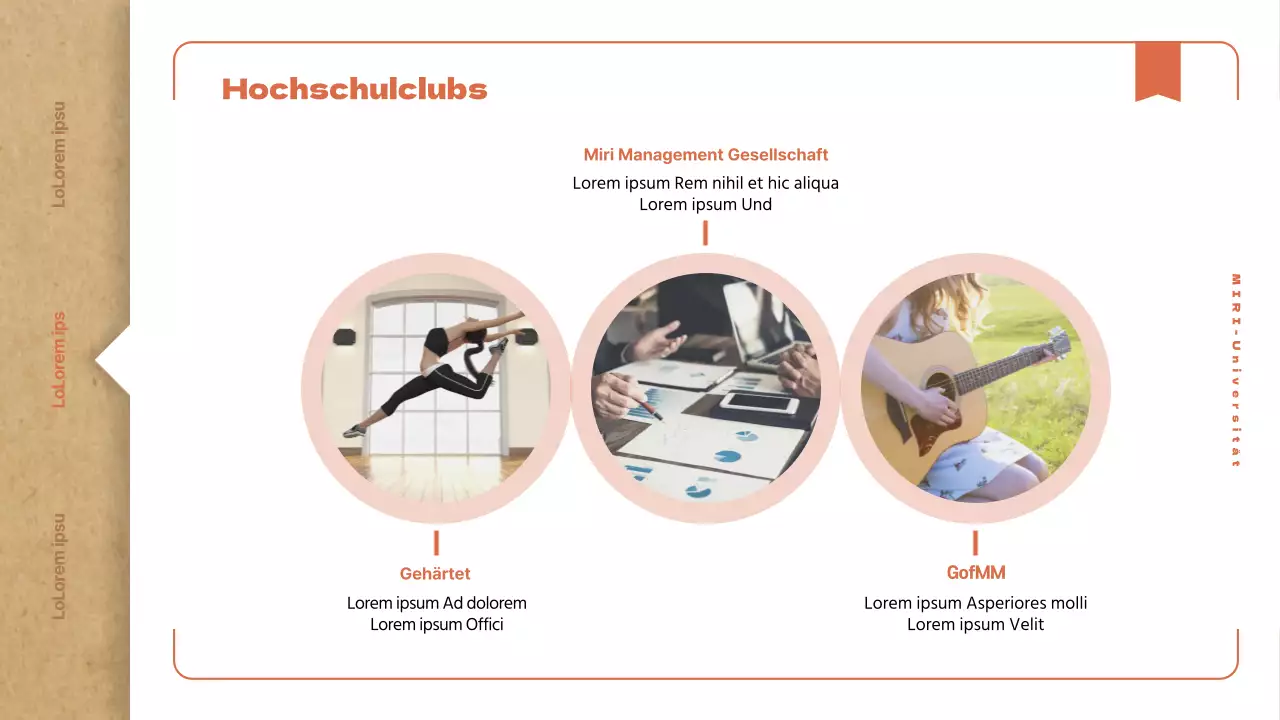 LoLorem ipsu

LoLorem ips

LoLorem ipsu

Hochschulclubs

Miri Management Gesellschaft

Lorem ipsum Rem nihil et hic aliqua
Lorem ipsum Und

Gehärtet

Lorem ipsum Ad dolorem
Lorem ipsum Offici

GofMM

Lorem ipsum Asperiores molli
Lorem ipsum Velit

MIRI-Universität